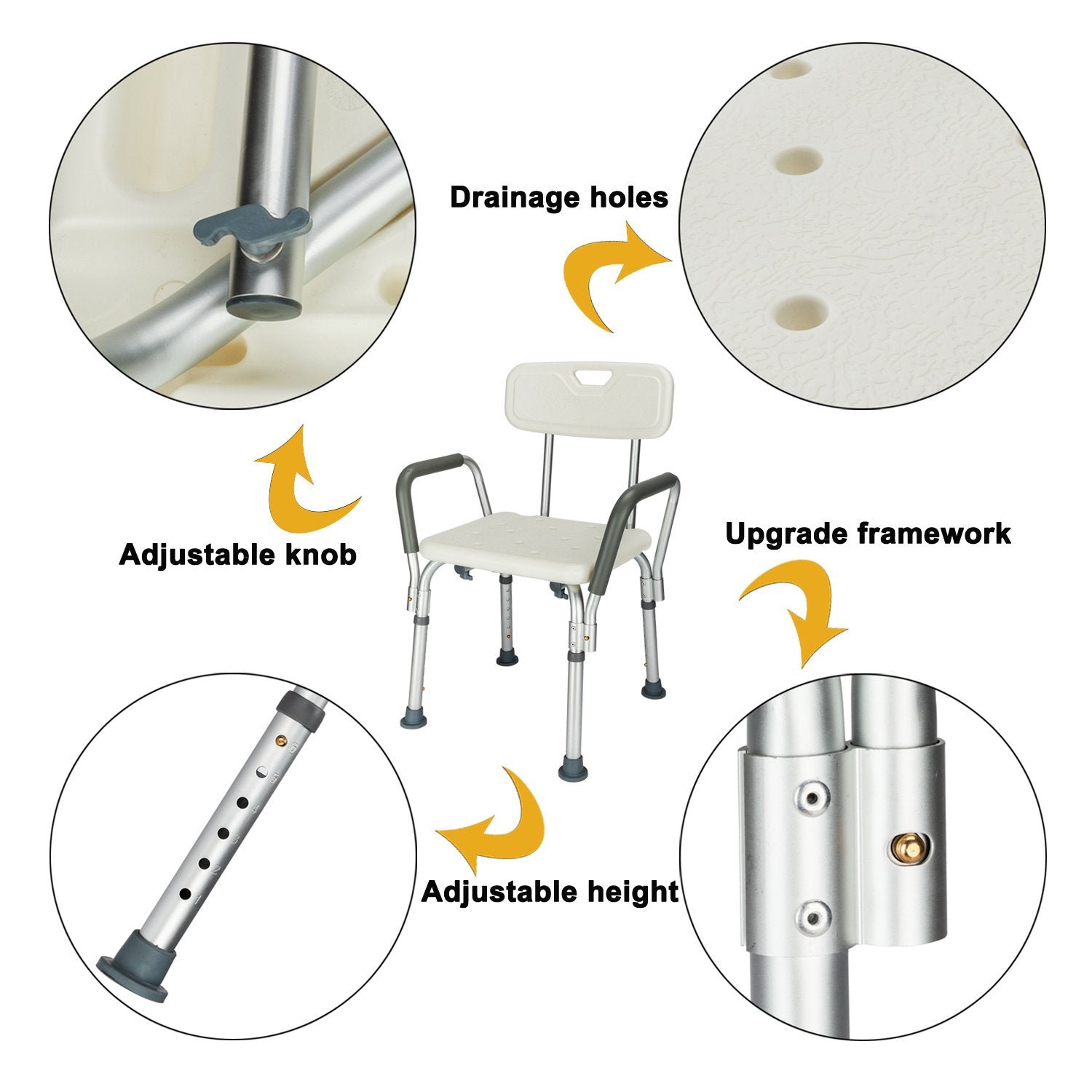 Drainage holes

Adjustable knob

Upgrade framework

Adjustable height

5
4
3
2
1