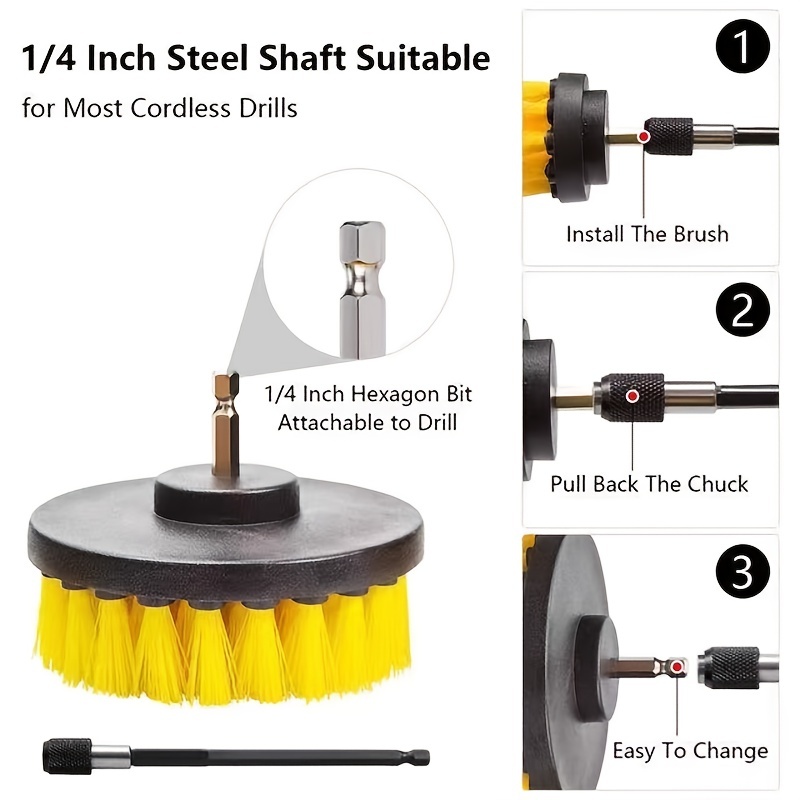 1/4 Inch Steel Shaft Suitable
for Most Cordless Drills

1/4 Inch Hexagon Bit
Attachable to Drill

1

Install The Brush

2

Pull Back The Chuck

3

Easy To Change