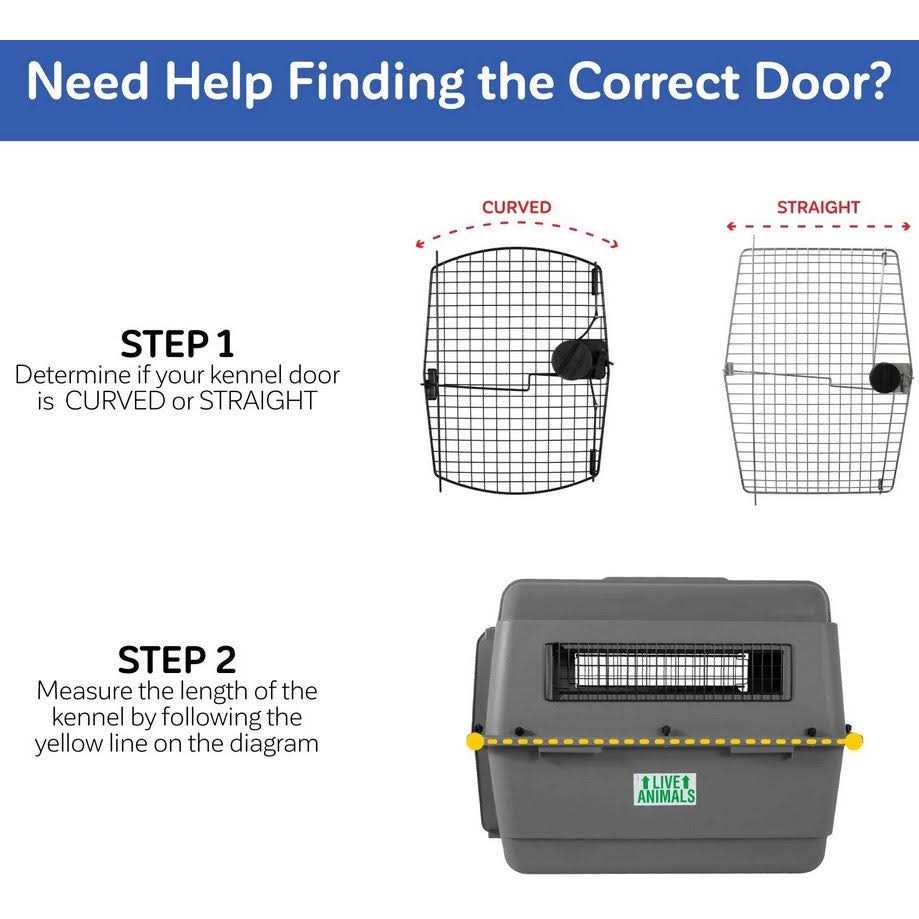 Need Help Finding the Correct Door?

CURVED

STRAIGHT

STEP 1
Determine if your kennel door is CURVED or STRAIGHT

STEP 2
Measure the length of the kennel by following the yellow line on the diagram

LIVE ANIMALS