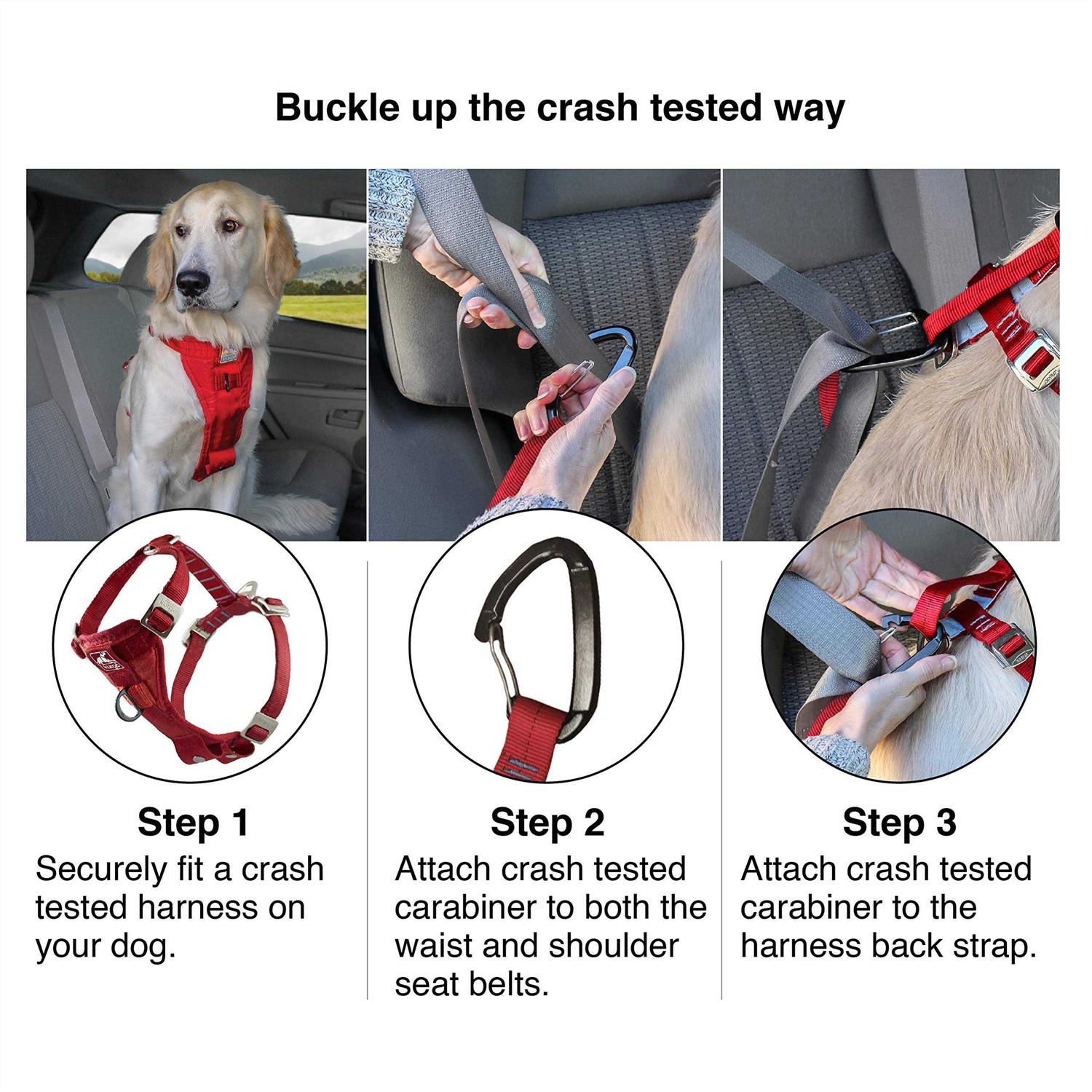 Buckle up the crash tested way

Step 1
Securely fit a crash tested harness on your dog.

Step 2
Attach crash tested carabiner to both the waist and shoulder seat belts.

Step 3
Attach crash tested carabiner to the harness back strap.