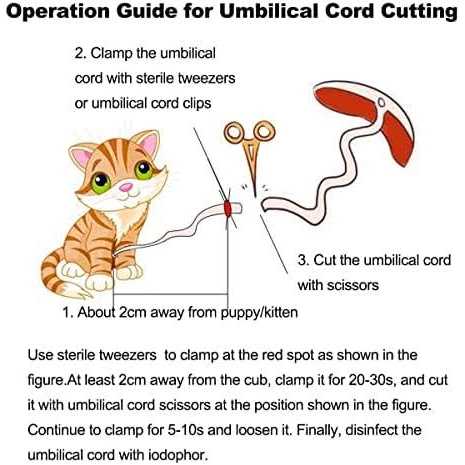 Operation Guide for Umbilical Cord Cutting

2. Clamp the umbilical cord with sterile tweezers or umbilical cord clips

3. Cut the umbilical cord with scissors

1. About 2cm away from puppy/kitten

Use sterile tweezers  to clamp at the red spot as shown in the figure.At least 2cm away from the cub, clamp it for 20-30s, and cut it with umbilical cord scissors at the position shown in the figure. Continue to clamp for 5-10s and loosen it. Finally, disinfect the umbilical cord with iodophor.