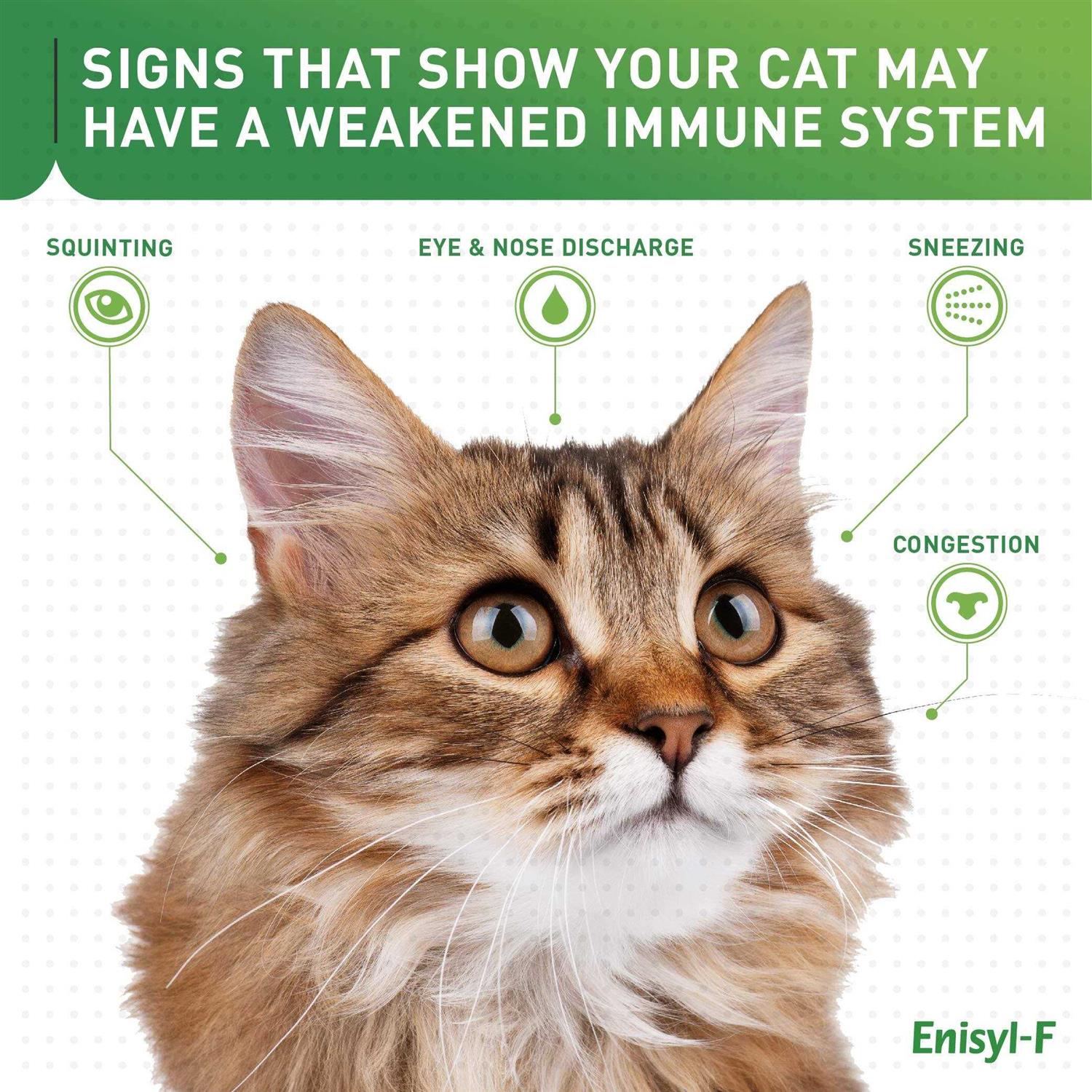 SIGNS THAT SHOW YOUR CAT MAY HAVE A WEAKENED IMMUNE SYSTEM

SQUINTING

EYE & NOSE DISCHARGE

SNEEZING

CONGESTION

Enisyl-F