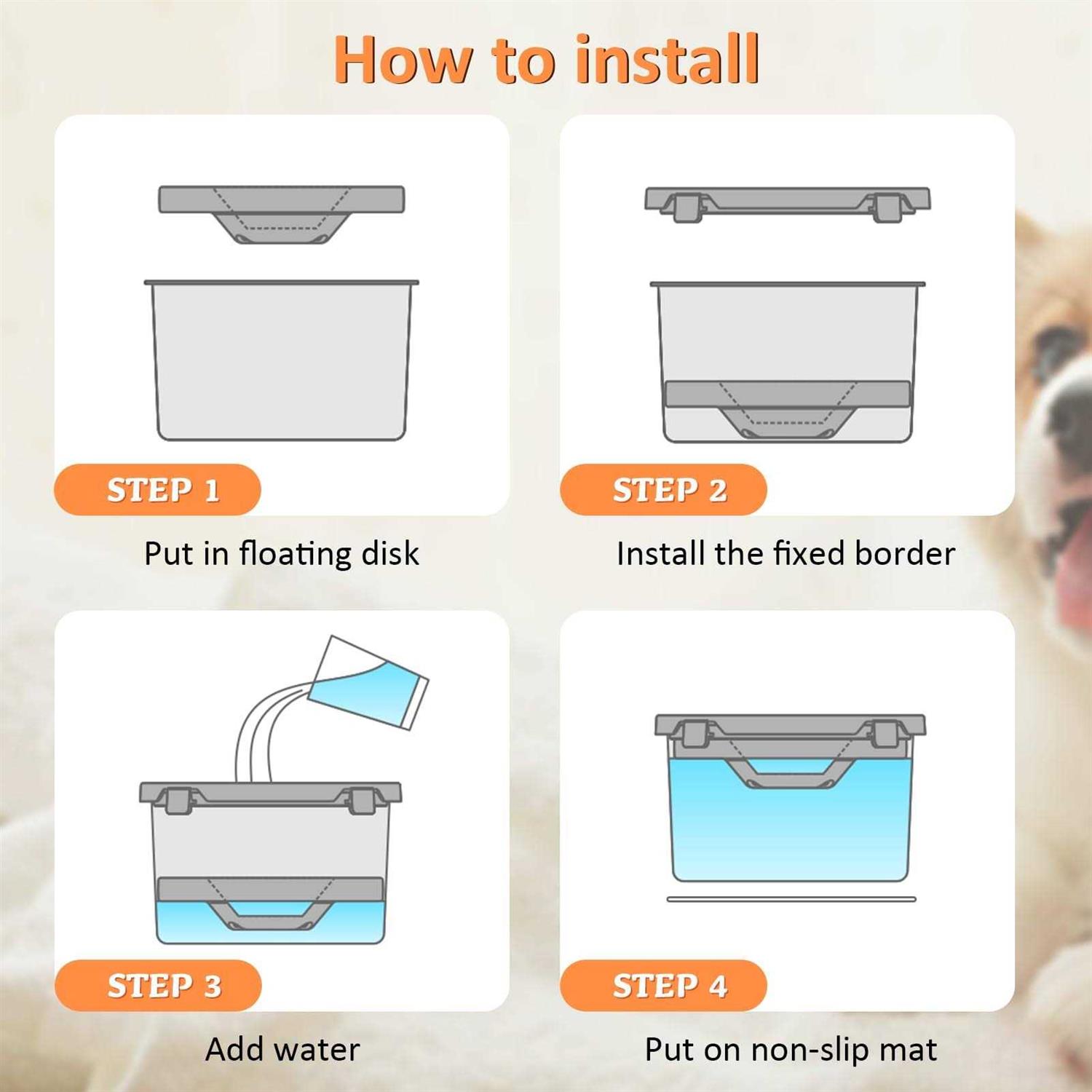 How to install

STEP 1

Put in floating disk

STEP 2

Install the fixed border

STEP 3

Add water

STEP 4

Put on non-slip mat