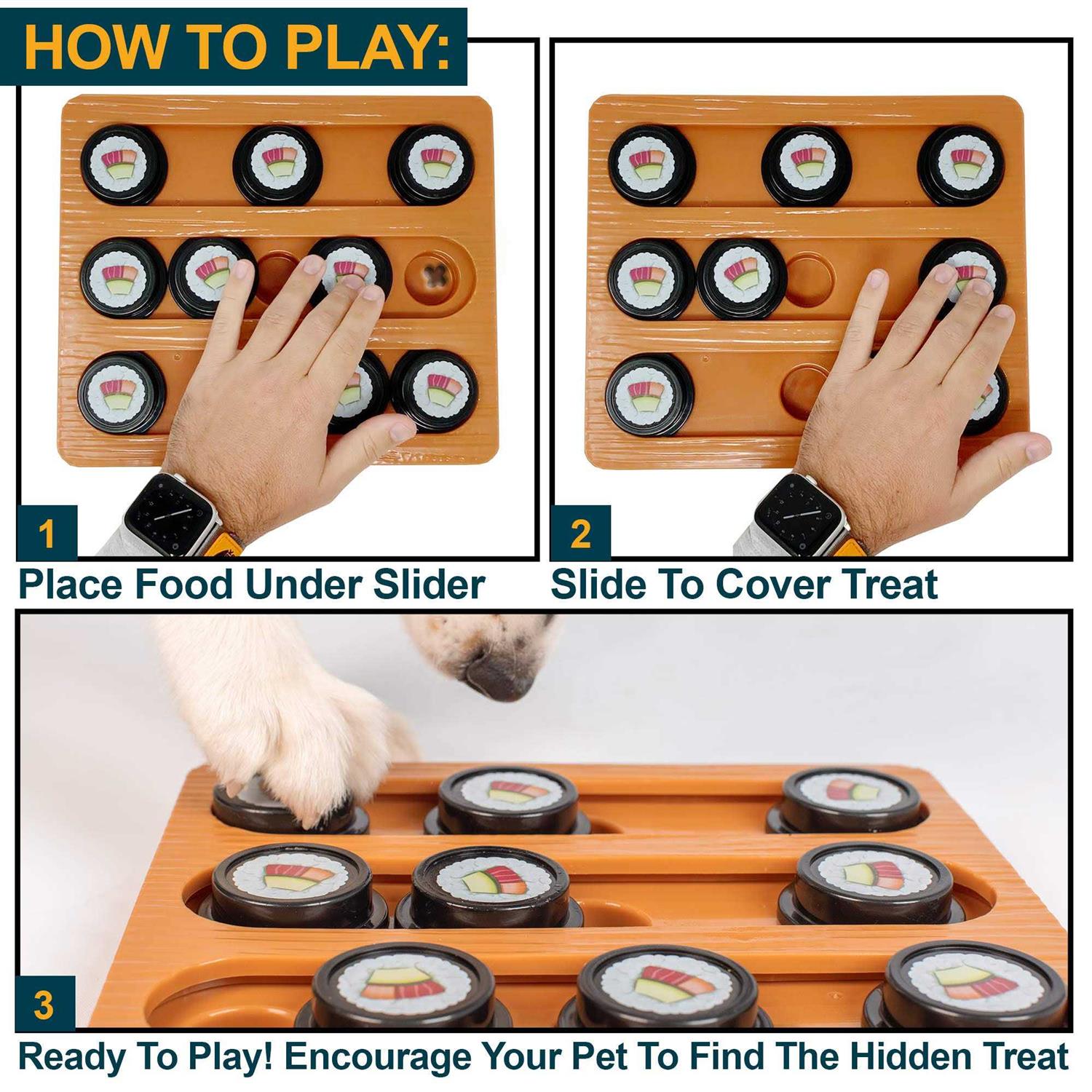 HOW TO PLAY:

1
Place Food Under Slider

2
Slide To Cover Treat

3
Ready To Play! Encourage Your Pet To Find The Hidden Treat