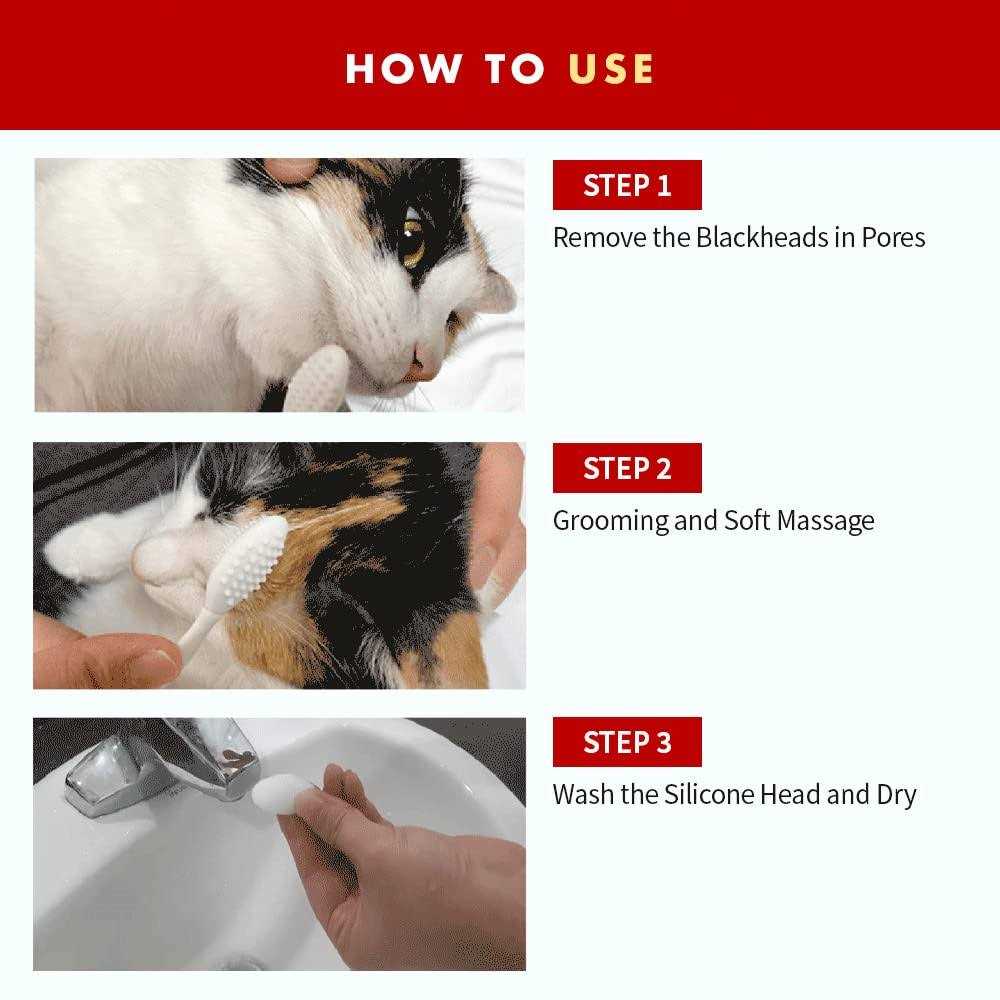 HOW TO USE

STEP 1

Remove the Blackheads in Pores

STEP 2

Grooming and Soft Massage

STEP 3

Wash the Silicone Head and Dry