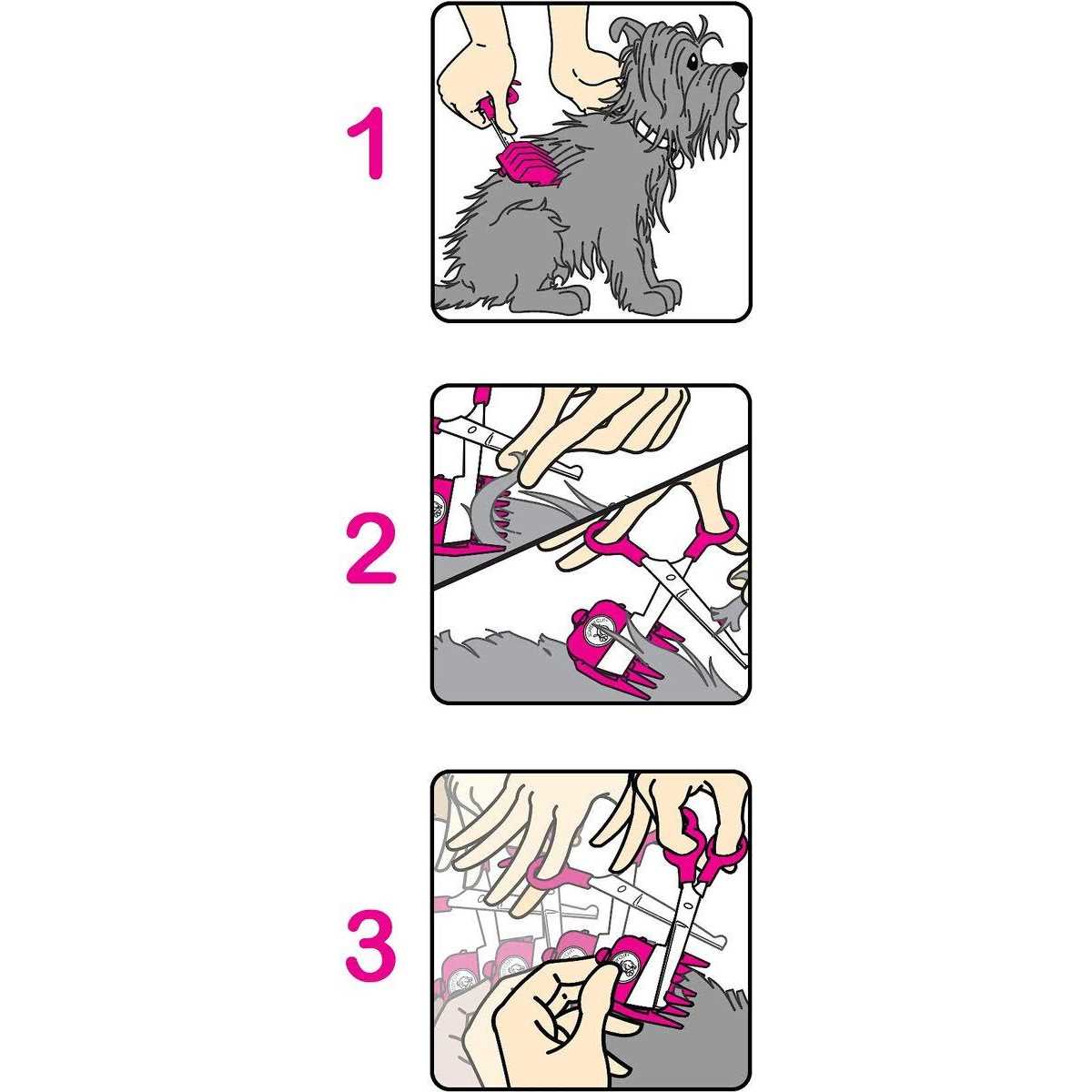 1

2

3