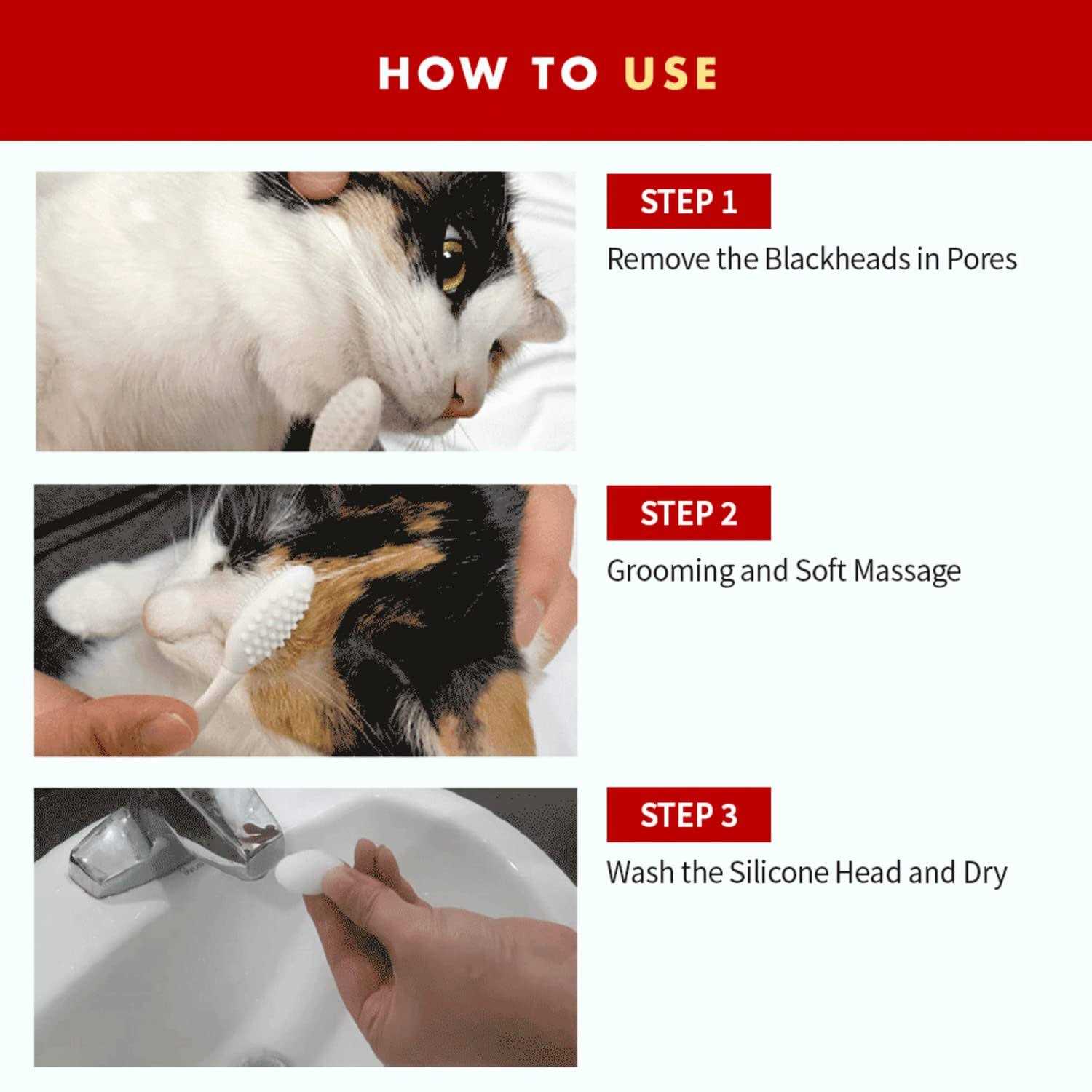 HOW TO USE

STEP 1

Remove the Blackheads in Pores

STEP 2

Grooming and Soft Massage

STEP 3

Wash the Silicone Head and Dry