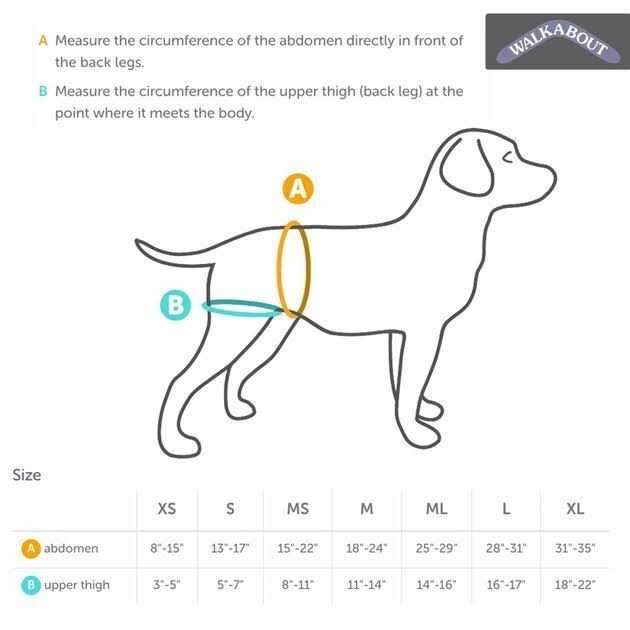 A Measure the circumference of the abdomen directly in front of the back legs.

B Measure the circumference of the upper thigh (back leg) at the point where it meets the body.

WALKABOUT

A

B

Size

| | XS | S | MS | M | ML | L | XL |
|---|---|---|---|---|---|---|---|
| A abdomen | 8"-15" | 13"-17" | 15"-22" | 18"-24" | 25"-29" | 28"-31" | 31"-35" |
| B upper thigh | 3"-5" | 5"-7" | 8"-11" | 11"-14" | 14"-16" | 16"-17" | 18"-22" |