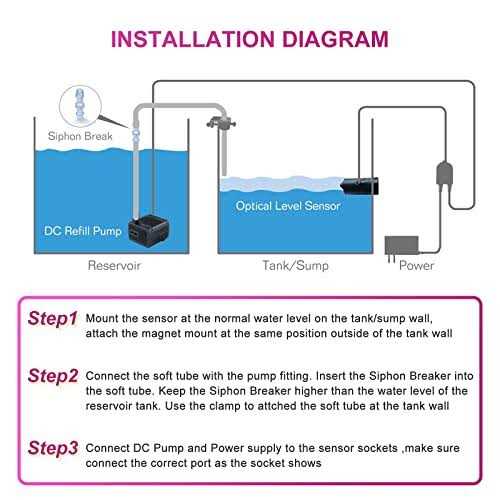 INSTALLATION DIAGRAM

Siphon Break

DC Refill Pump

Optical Level Sensor

Reservoir

Tank/Sump

Power

Step1 Mount the sensor at the normal water level on the tank/sump wall, attach the magnet mount at the same position outside of the tank wall

Step2 Connect the soft tube with the pump fitting. Insert the Siphon Breaker into the soft tube. Keep the Siphon Breaker higher than the water level of the reservoir tank. Use the clamp to attched the soft tube at the tank wall

Step3 Connect DC Pump and Power supply to the sensor sockets ,make sure connect the correct port as the socket shows