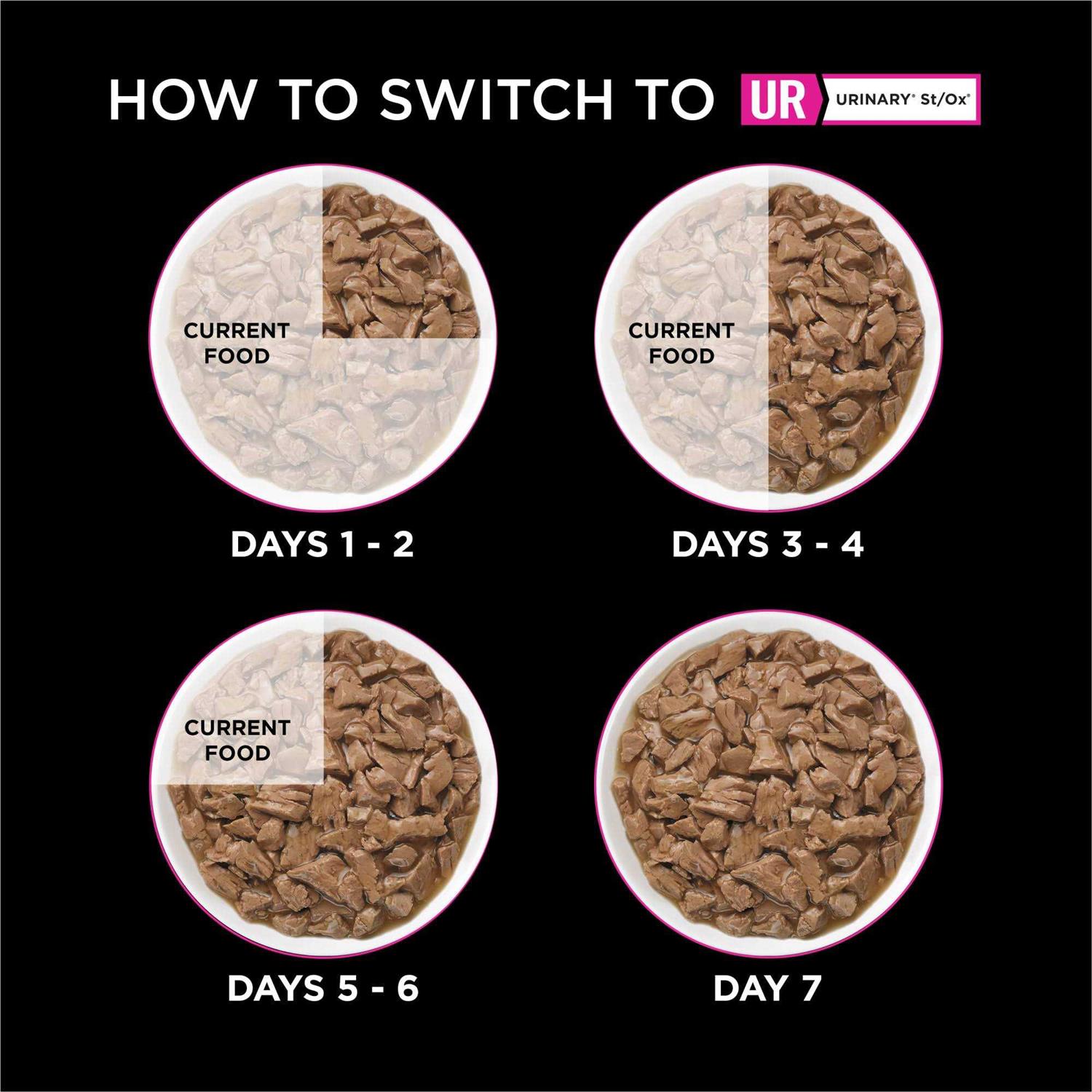 HOW TO SWITCH TO UR URINARY® St/Ox®

CURRENT FOOD

DAYS 1 - 2

CURRENT FOOD

DAYS 3 - 4

CURRENT FOOD

DAYS 5 - 6

DAY 7