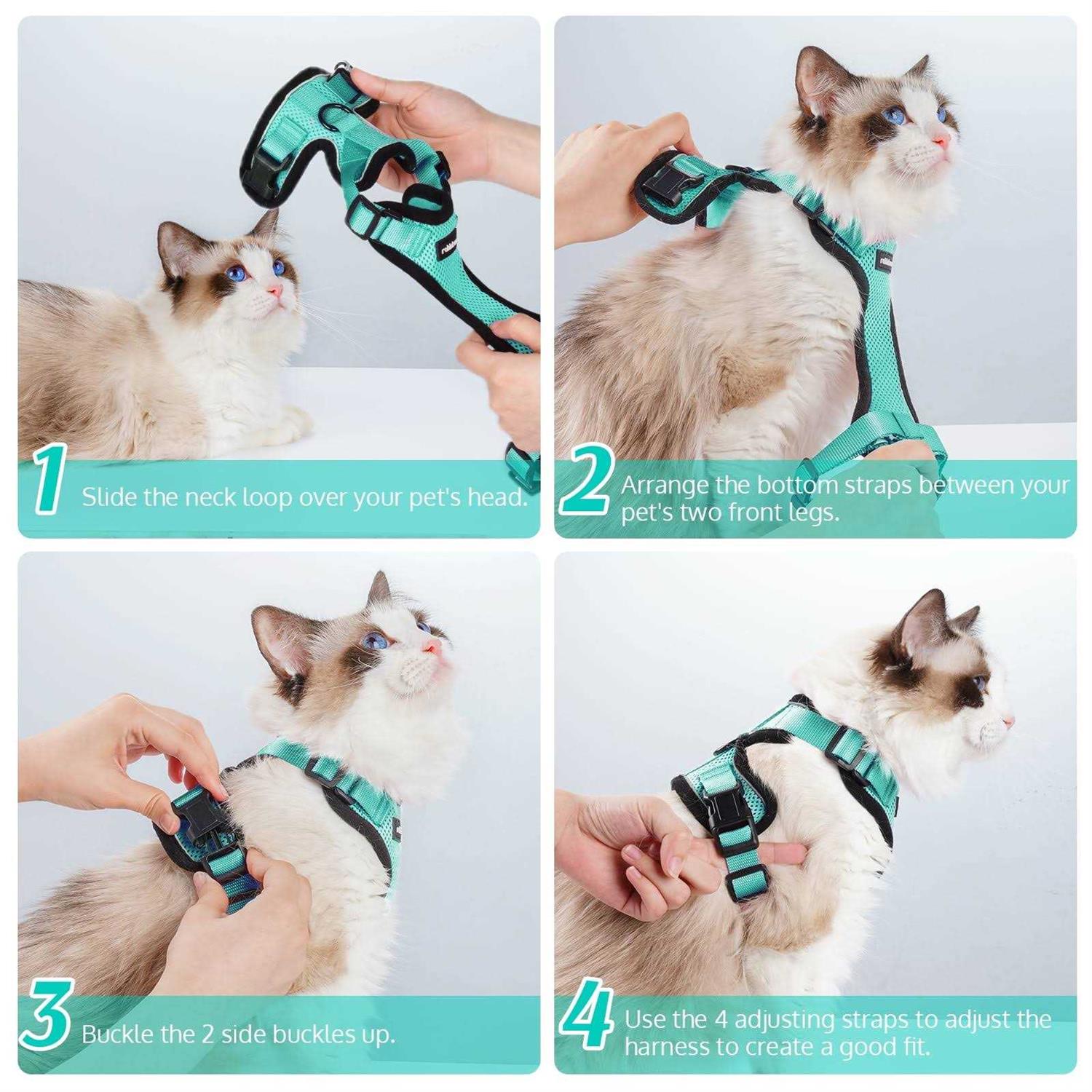 1 Slide the neck loop over your pet's head.

2 Arrange the bottom straps between your pet's two front legs.

3 Buckle the 2 side buckles up.

4 Use the 4 adjusting straps to adjust the harness to create a good fit.