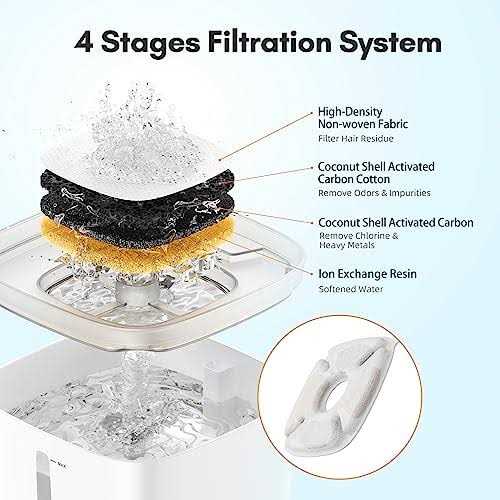 4 Stages Filtration System

High-Density Non-woven Fabric
Filter Hair Residue

Coconut Shell Activated Carbon Cotton
Remove Odors & Impurities

Coconut Shell Activated Carbon
Remove Chlorine & Heavy Metals

Ion Exchange Resin
Softened Water