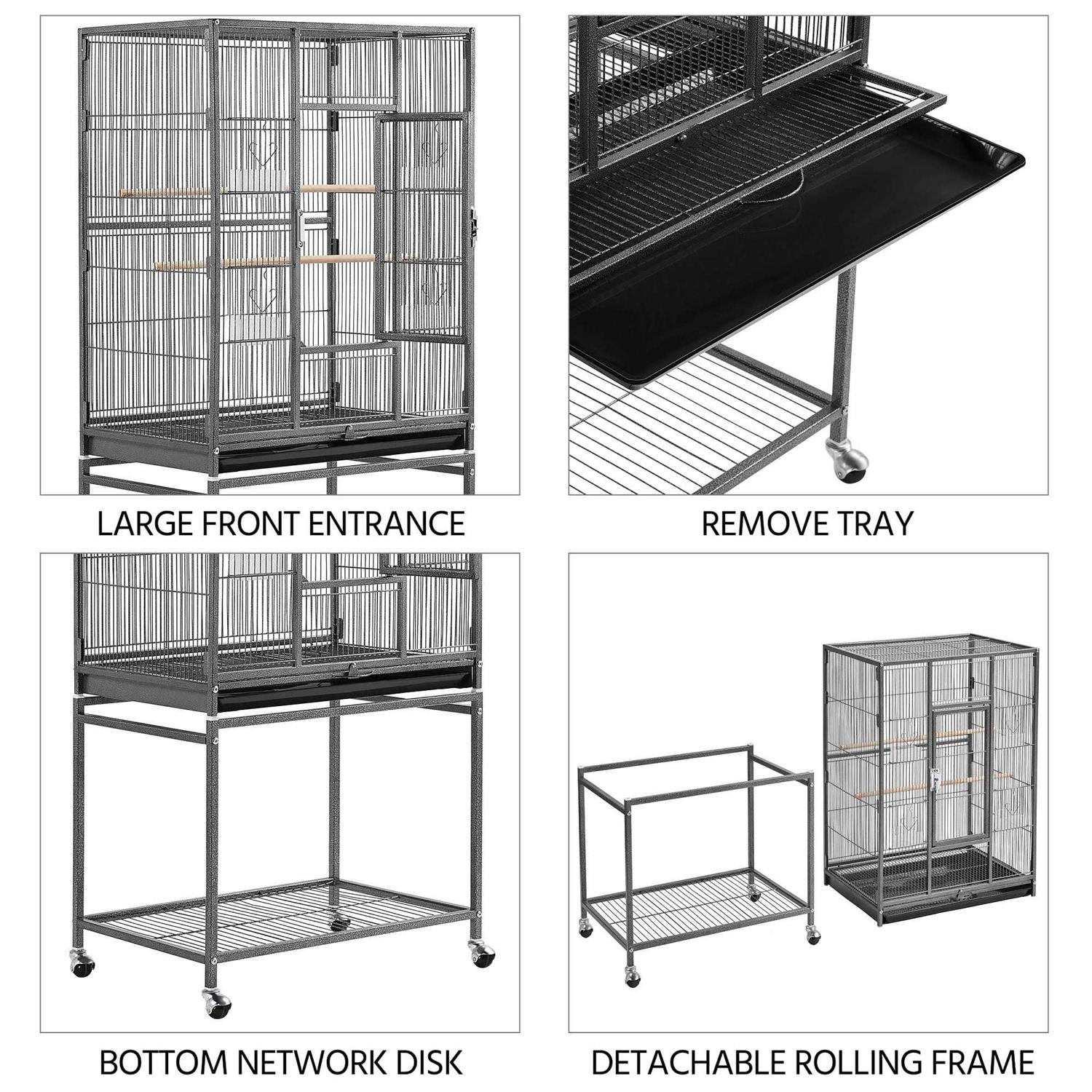 LARGE FRONT ENTRANCE

REMOVE TRAY

BOTTOM NETWORK DISK

DETACHABLE ROLLING FRAME