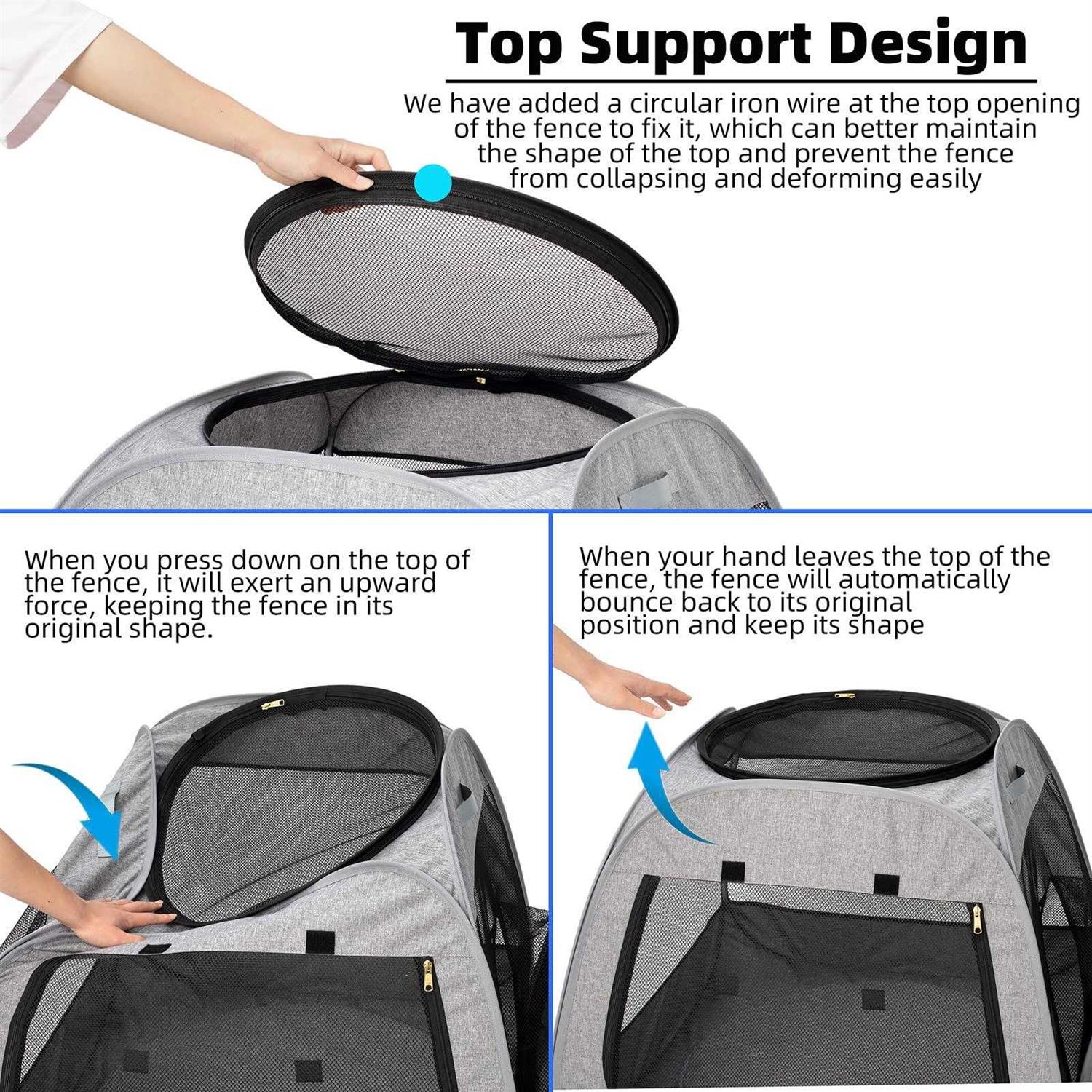 Top Support Design

We have added a circular iron wire at the top opening of the fence to fix it, which can better maintain the shape of the top and prevent the fence from collapsing and deforming easily

When you press down on the top of the fence, it will exert an upward force, keeping the fence in its original shape.

When your hand leaves the top of the fence, the fence will automatically bounce back to its original position and keep its shape