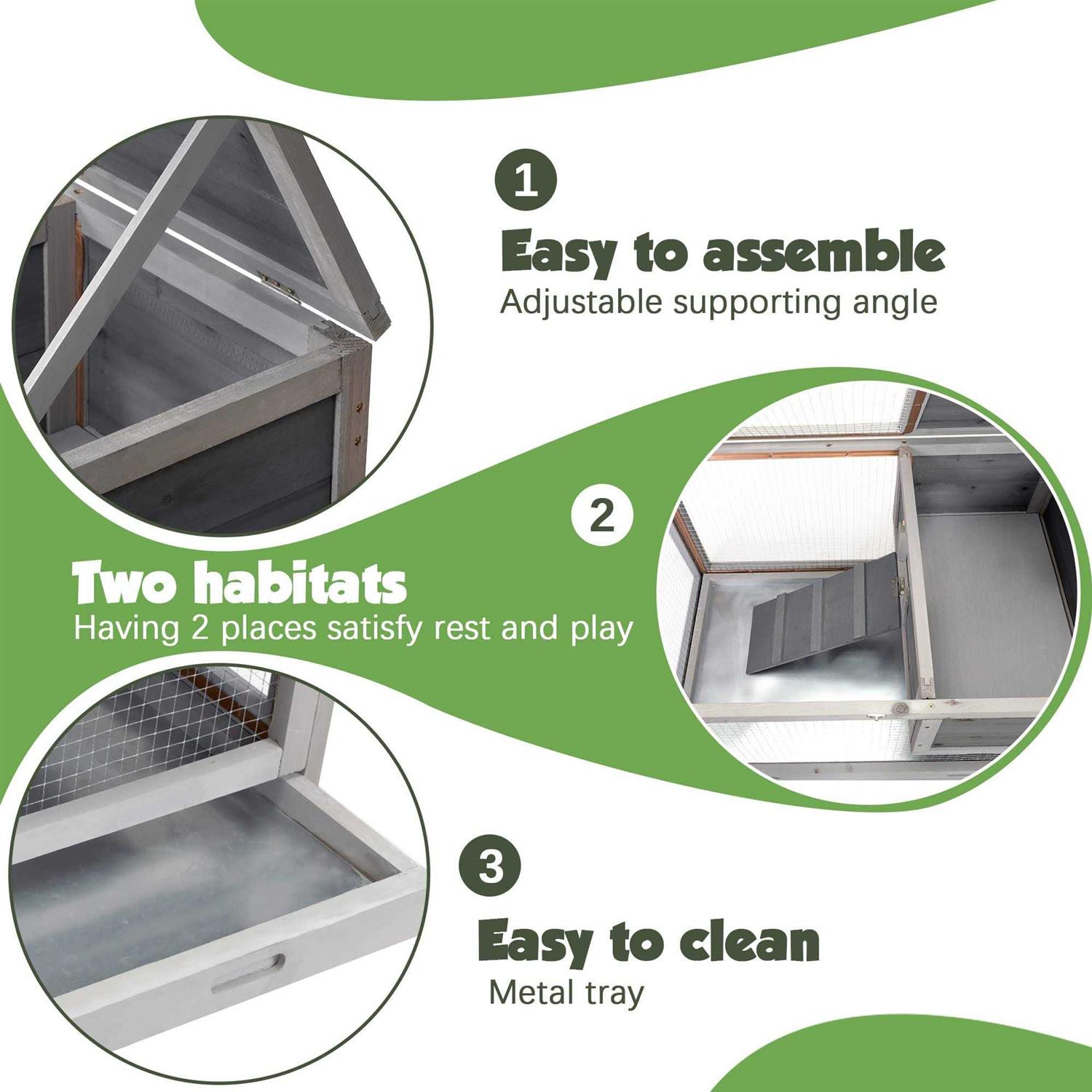 1

Easy to assemble
Adjustable supporting angle

2

Two habitats
Having 2 places satisfy rest and play

3

Easy to clean
Metal tray