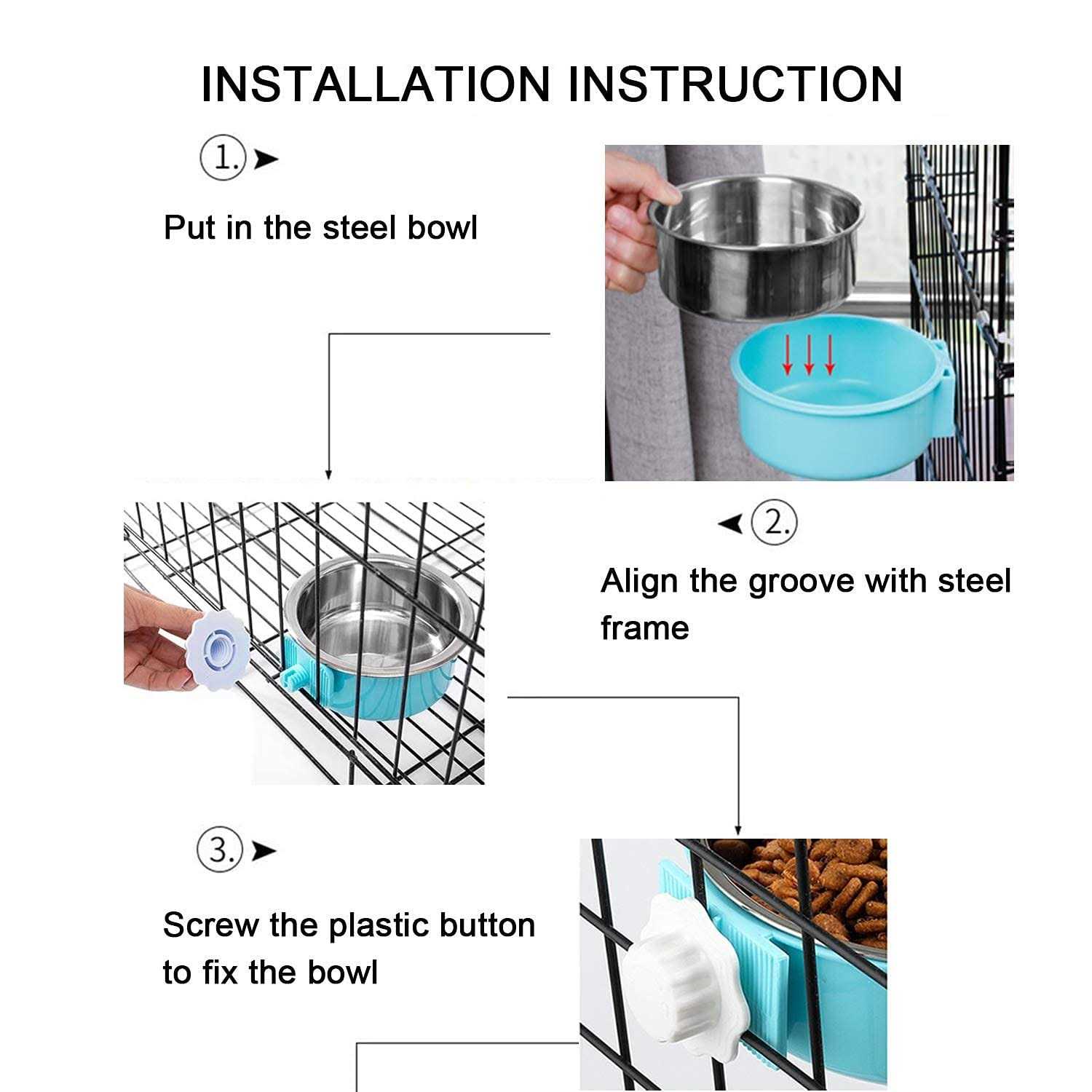 INSTALLATION INSTRUCTION

1.

Put in the steel bowl

2.

Align the groove with steel frame

3.

Screw the plastic button to fix the bowl