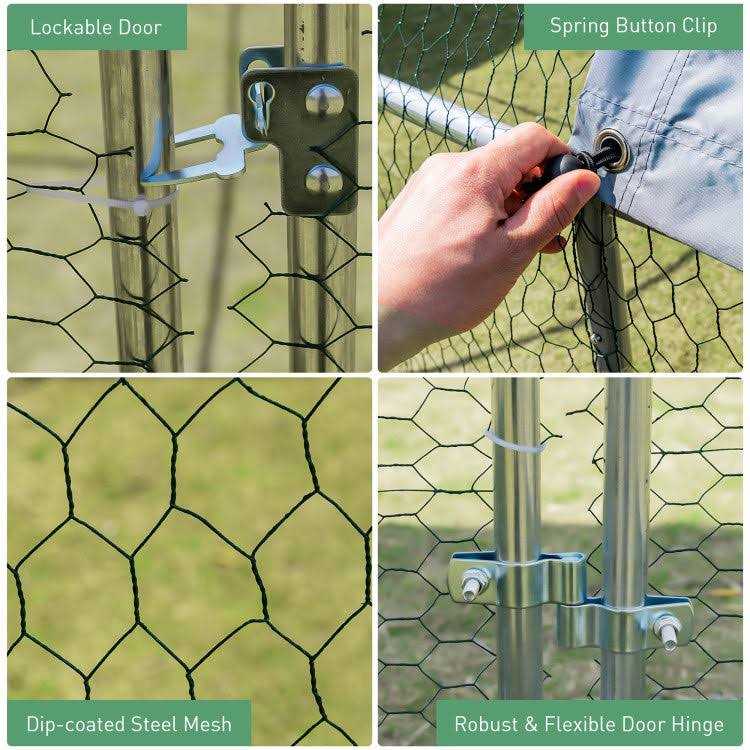 Lockable Door

Spring Button Clip

Dip-coated Steel Mesh

Robust & Flexible Door Hinge