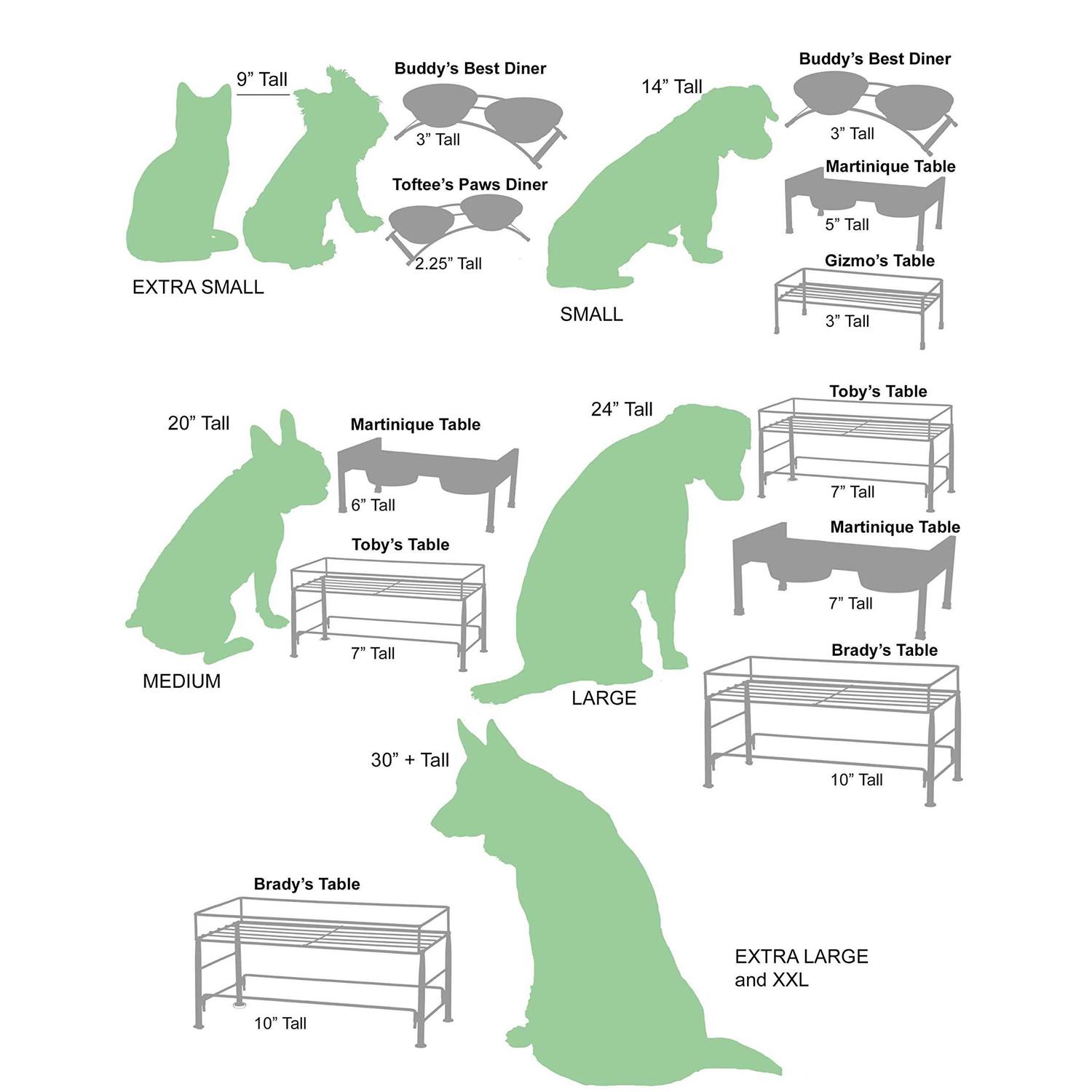 9” Tall

Buddy’s Best Diner

3” Tall

Toftee’s Paws Diner

2.25” Tall

EXTRA SMALL

14” Tall

Buddy’s Best Diner

3” Tall

Martinique Table

5” Tall

Gizmo’s Table

3” Tall

SMALL

20” Tall

Martinique Table

6” Tall

Toby’s Table

7” Tall

MEDIUM

24” Tall

Toby’s Table

7” Tall

Martinique Table

7” Tall

Brady’s Table

10” Tall

LARGE

30” + Tall

Brady’s Table

10” Tall

EXTRA LARGE and XXL