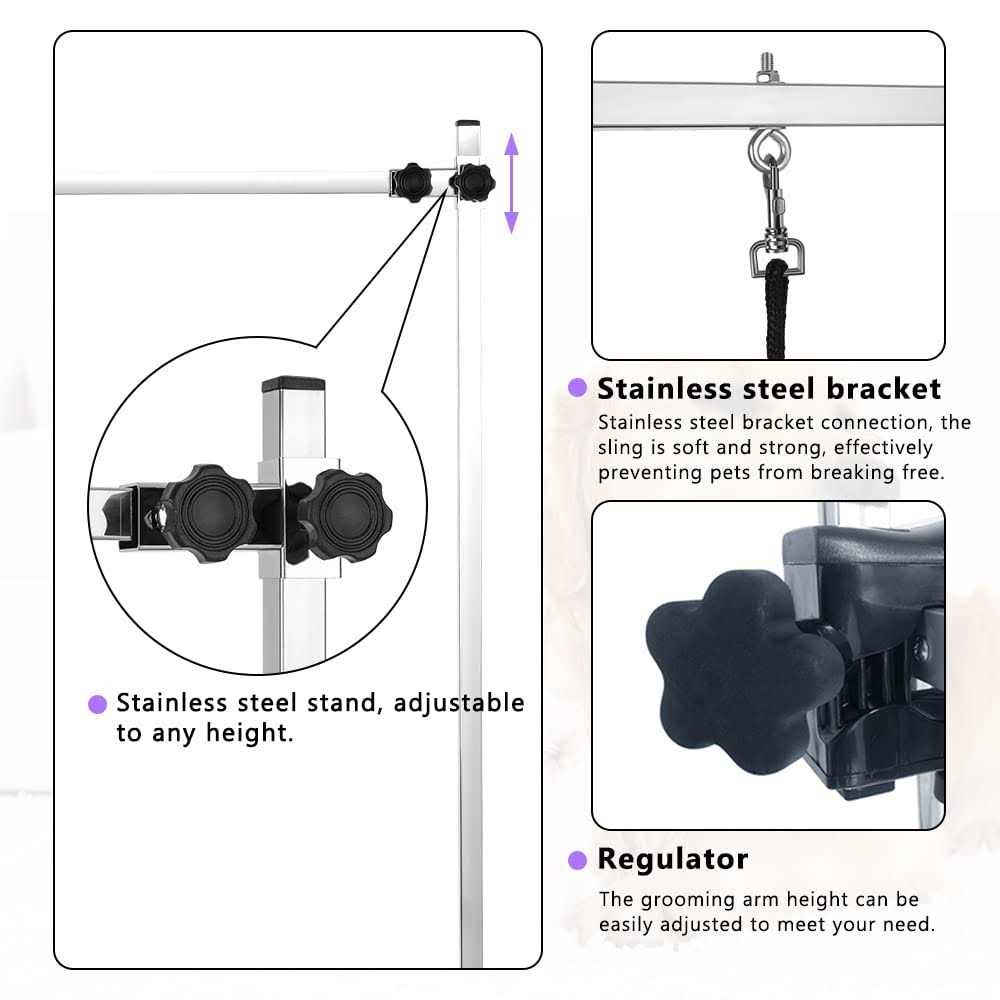 Stainless steel stand, adjustable to any height.

Stainless steel bracket

Stainless steel bracket connection, the sling is soft and strong, effectively preventing pets from breaking free.

Regulator

The grooming arm height can be easily adjusted to meet your need.