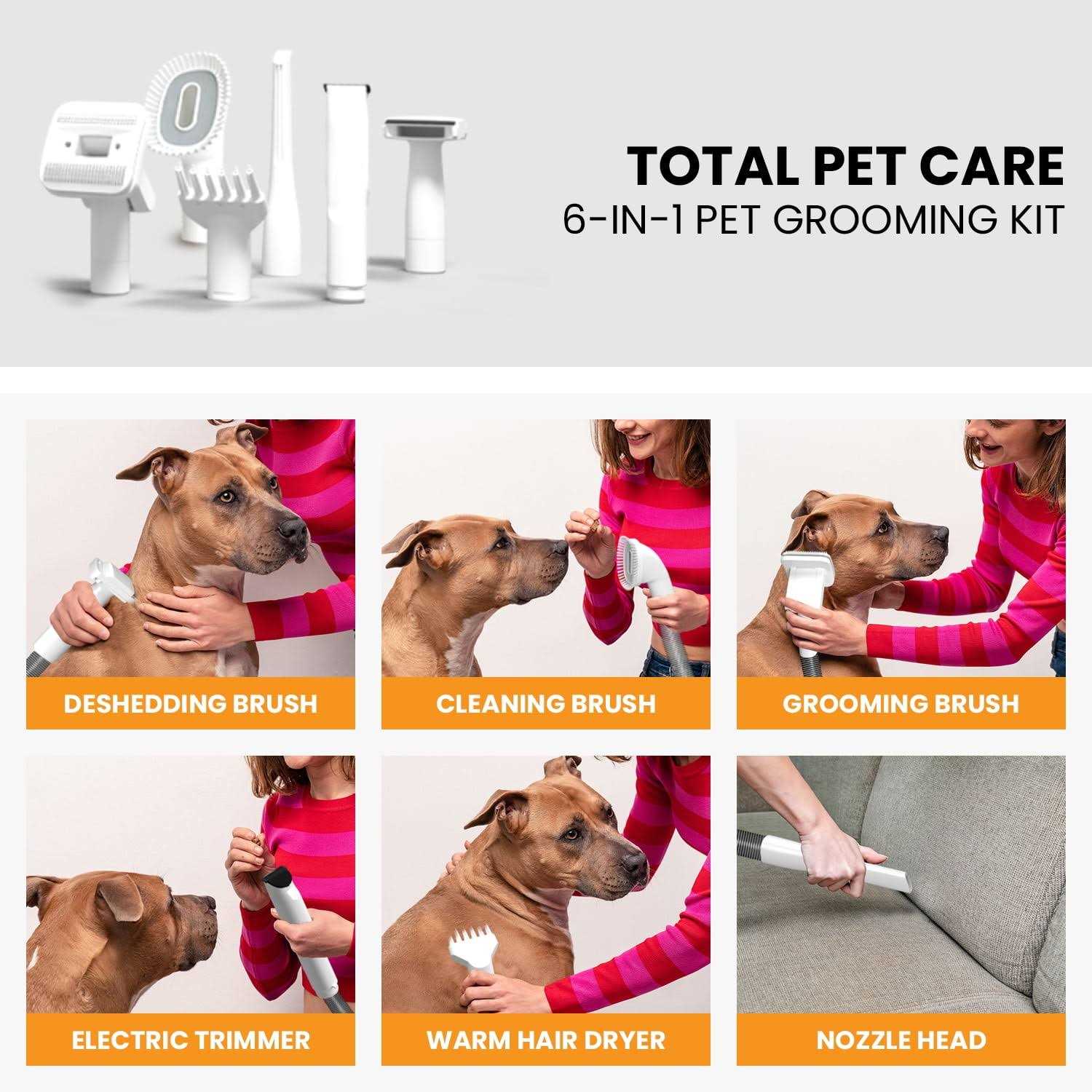 TOTAL PET CARE
6-IN-1 PET GROOMING KIT

DESHEDDING BRUSH

CLEANING BRUSH

GROOMING BRUSH

ELECTRIC TRIMMER

WARM HAIR DRYER

NOZZLE HEAD