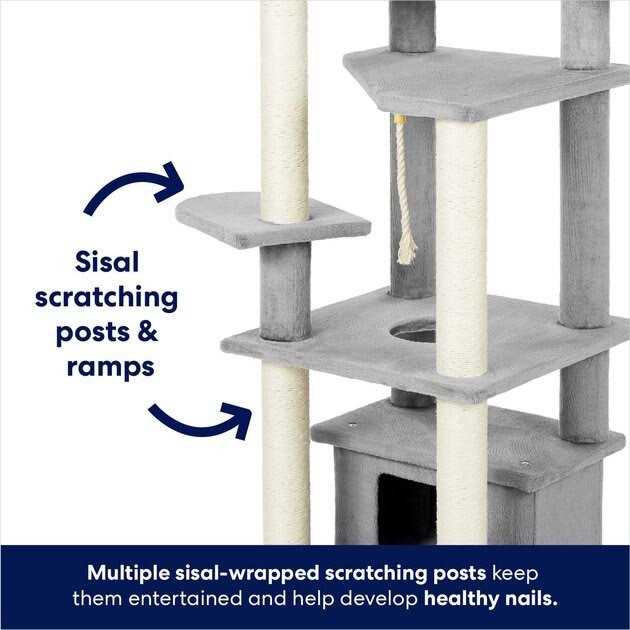 Sisal scratching posts & ramps

Multiple sisal-wrapped scratching posts keep them entertained and help develop healthy nails.