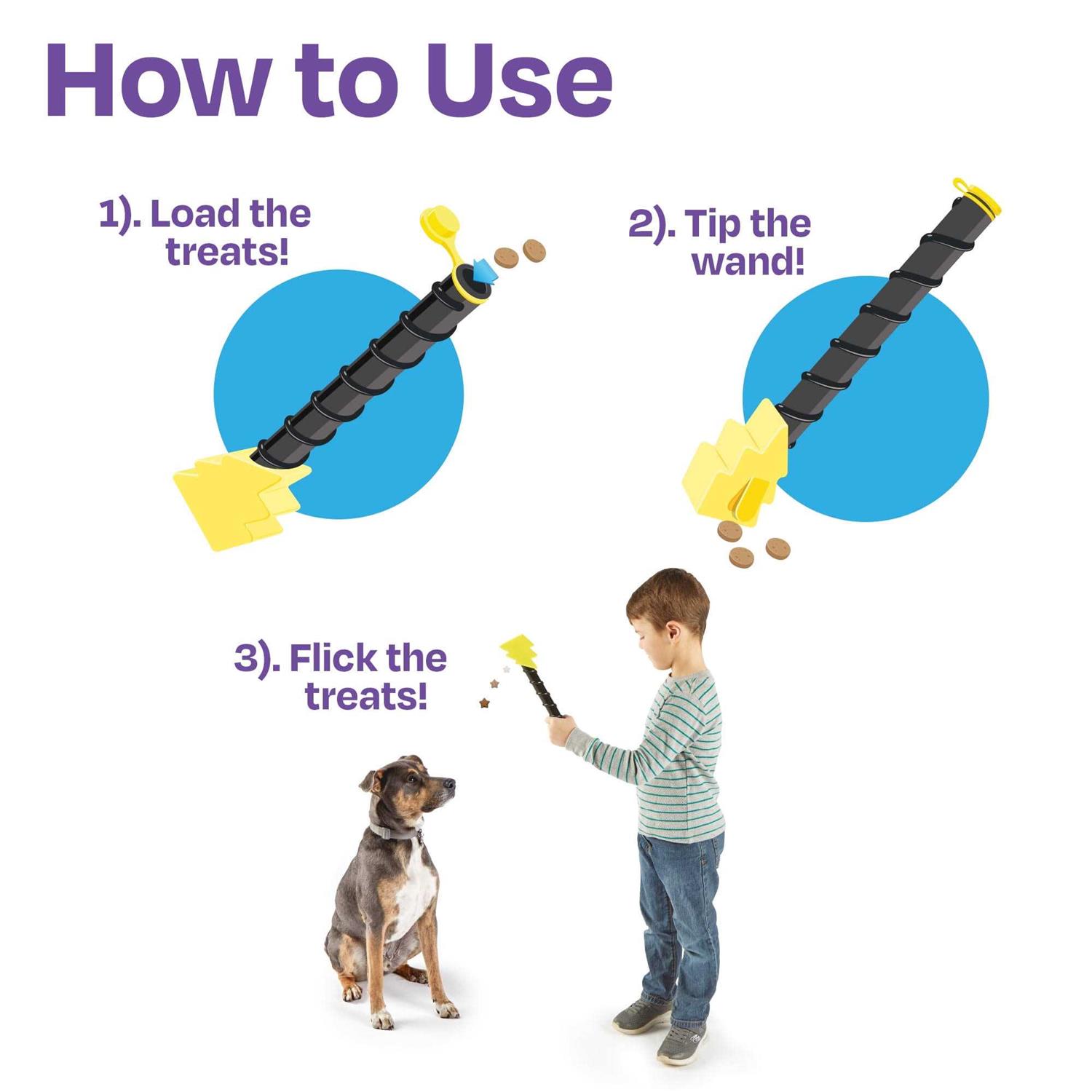 How to Use

1). Load the treats!

2). Tip the wand!

3). Flick the treats!