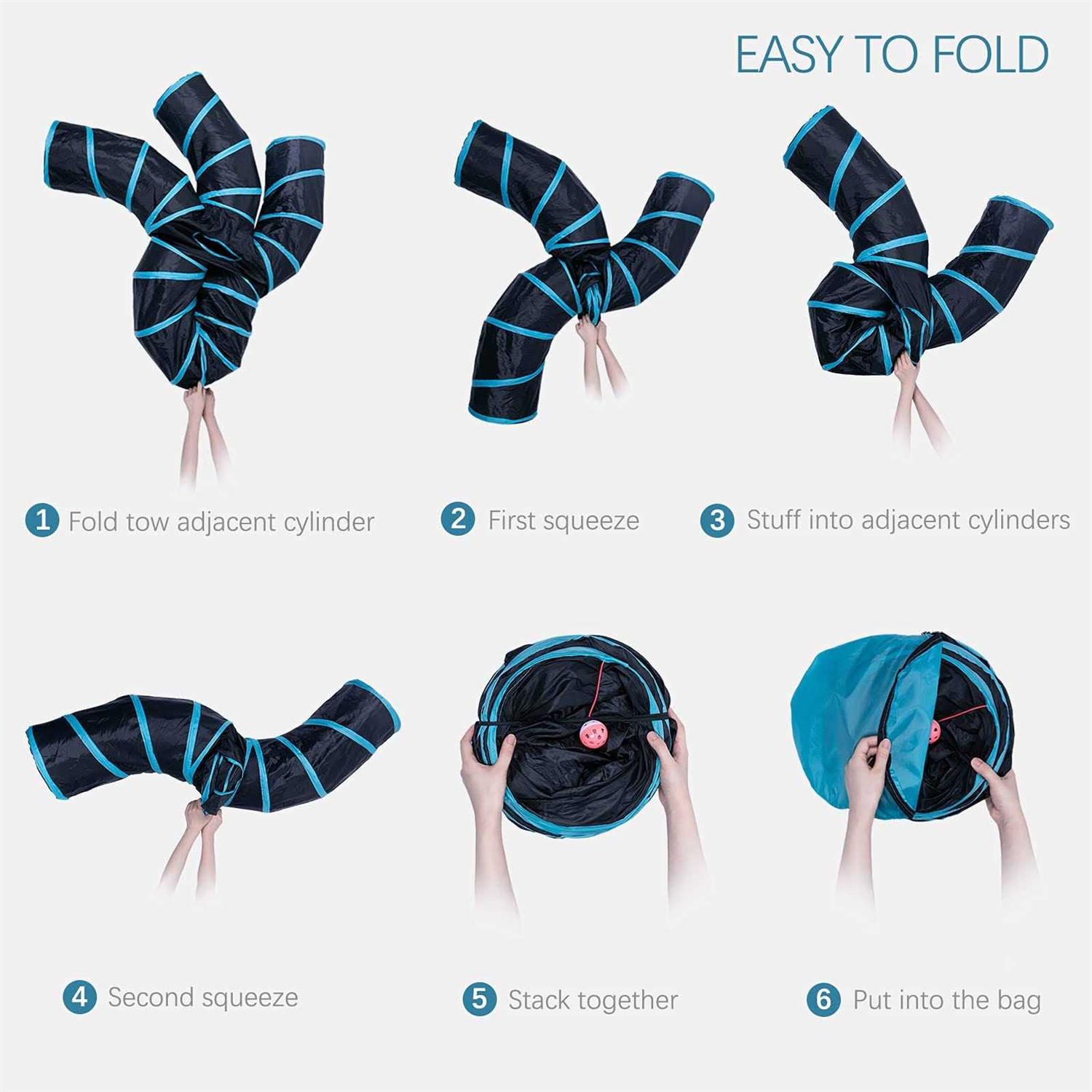 EASY TO FOLD

1 Fold tow adjacent cylinder

2 First squeeze

3 Stuff into adjacent cylinders

4 Second squeeze

5 Stack together

6 Put into the bag