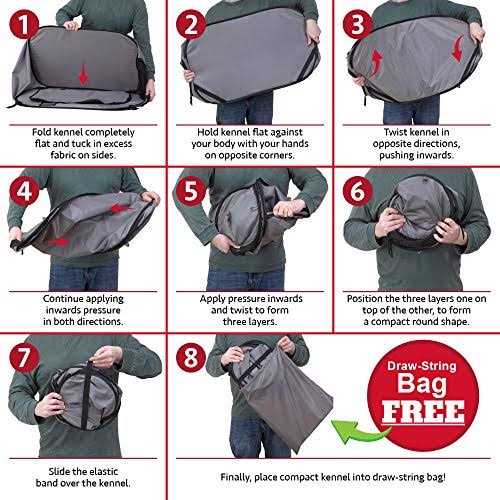 1

Fold kennel completely flat and tuck in excess fabric on sides.

2

Hold kennel flat against your body with your hands on opposite corners.

3

Twist kennel in opposite directions, pushing inwards.

4

Continue applying inwards pressure in both directions.

5

Apply pressure inwards and twist to form three layers.

6

Position the three layers one on top of the other, to form a compact round shape.

7

Slide the elastic band over the kennel.

8

Draw-String Bag FREE

Finally, place compact kennel into draw-string bag!