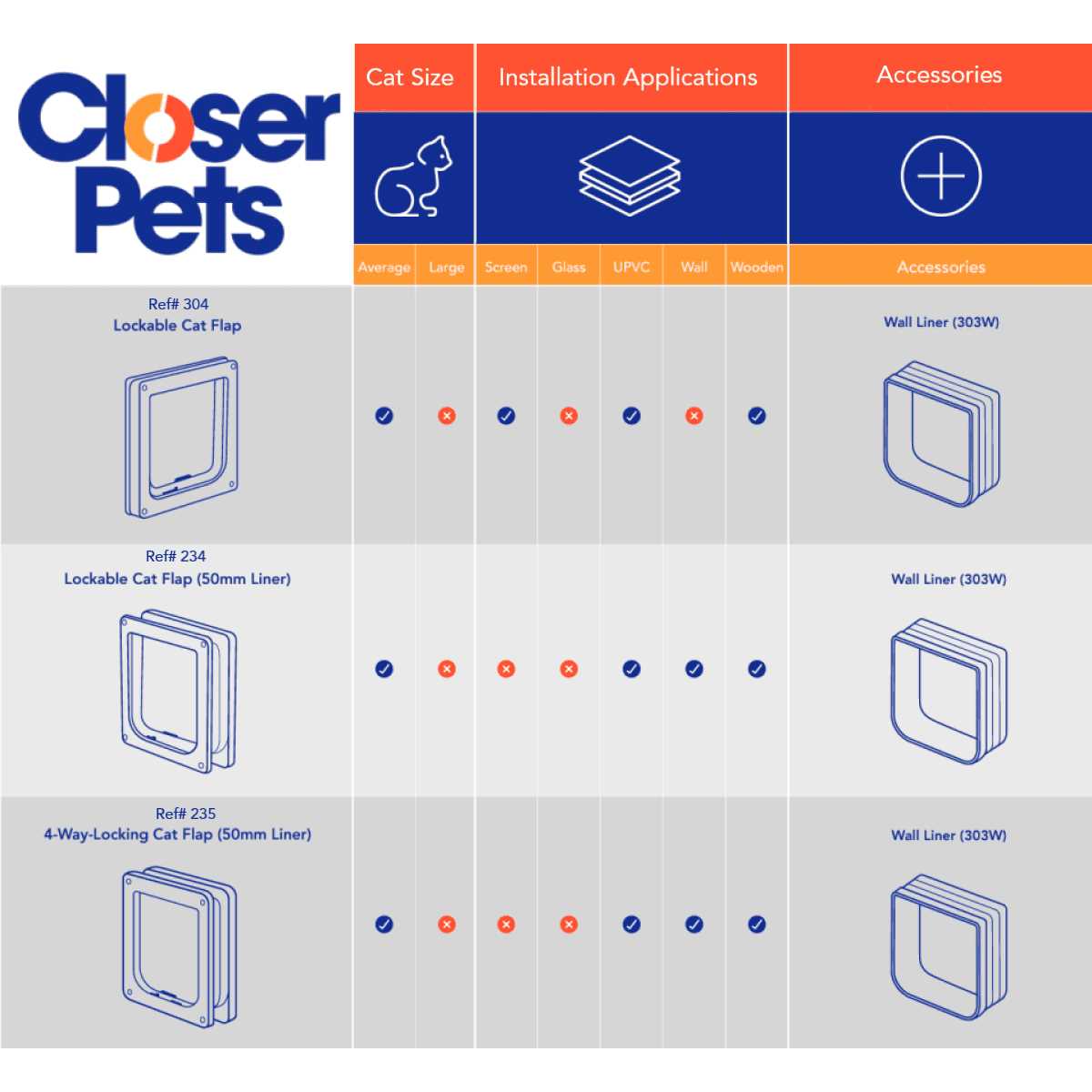 Closer Pets

| | Cat Size | | Installation Applications | | | | | Accessories |
|---|---|---|---|---|---|---|---|---|
| | Average | Large | Screen | Glass | UPVC | Wall | Wooden | Accessories |
| Ref# 304 Lockable Cat Flap | ✓ | ✗ | ✓ | ✗ | ✓ | ✗ | ✓ | Wall Liner (303W) |
| Ref# 234 Lockable Cat Flap (50mm Liner) | ✓ | ✗ | ✗ | ✗ | ✓ | ✓ | ✓ | Wall Liner (303W) |
| Ref# 235 4-Way-Locking Cat Flap (50mm Liner) | ✓ | ✗ | ✗ | ✗ | ✓ | ✓ | ✓ | Wall Liner (303W) |