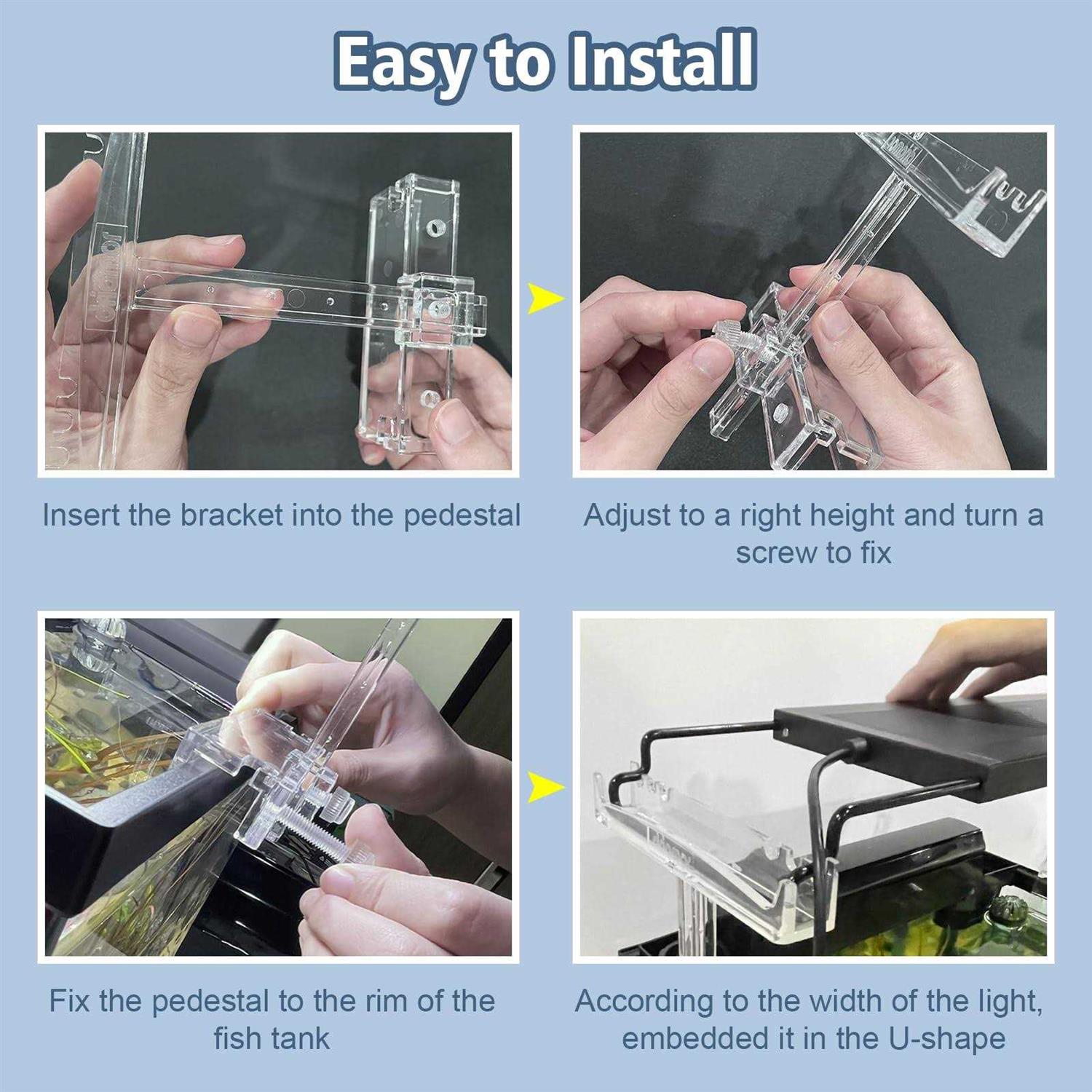 Easy to Install

Insert the bracket into the pedestal

Adjust to a right height and turn a screw to fix

Fix the pedestal to the rim of the fish tank

According to the width of the light, embedded it in the U-shape