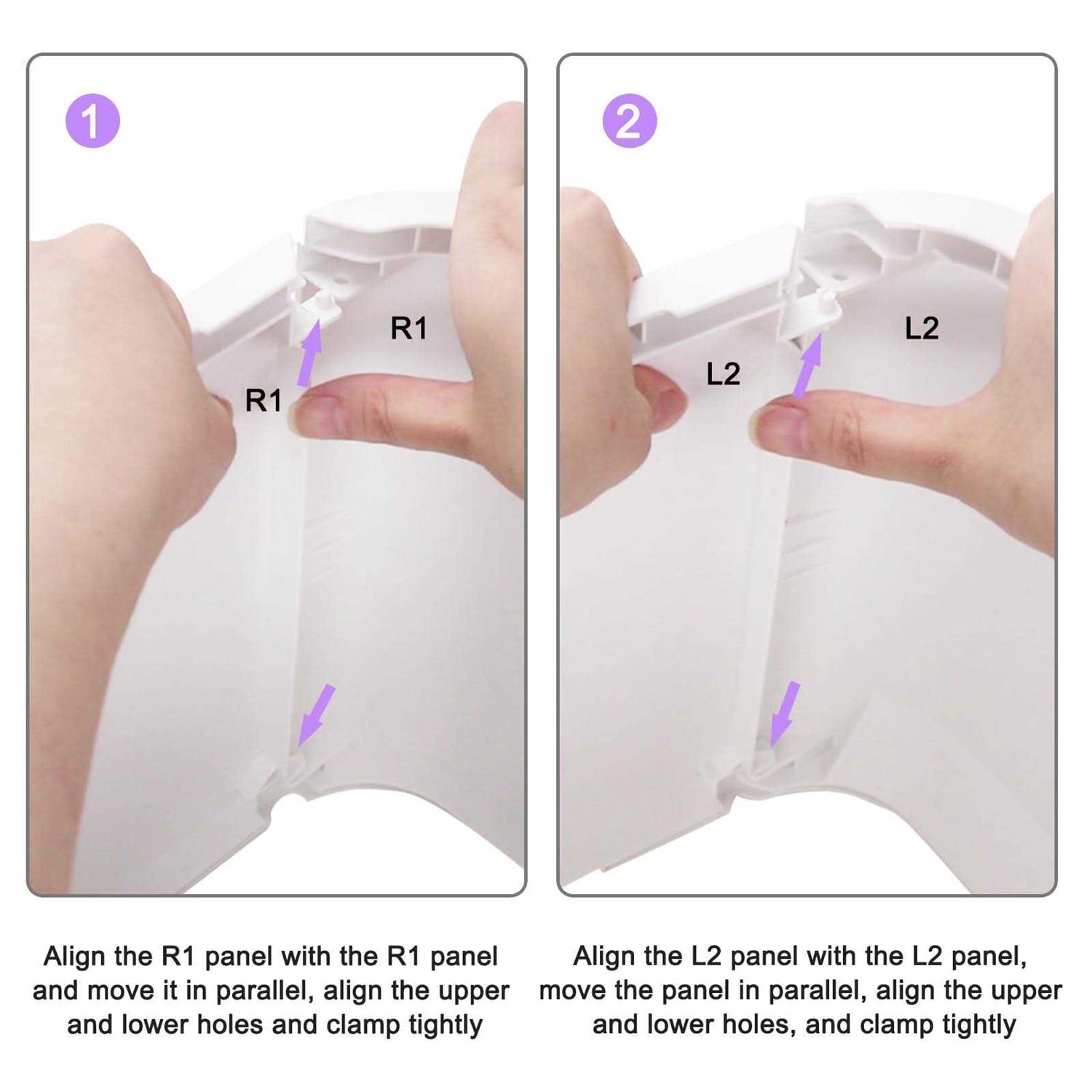 1

R1

R1

Align the R1 panel with the R1 panel and move it in parallel, align the upper and lower holes and clamp tightly

2

L2

L2

Align the L2 panel with the L2 panel, move the panel in parallel, align the upper and lower holes, and clamp tightly