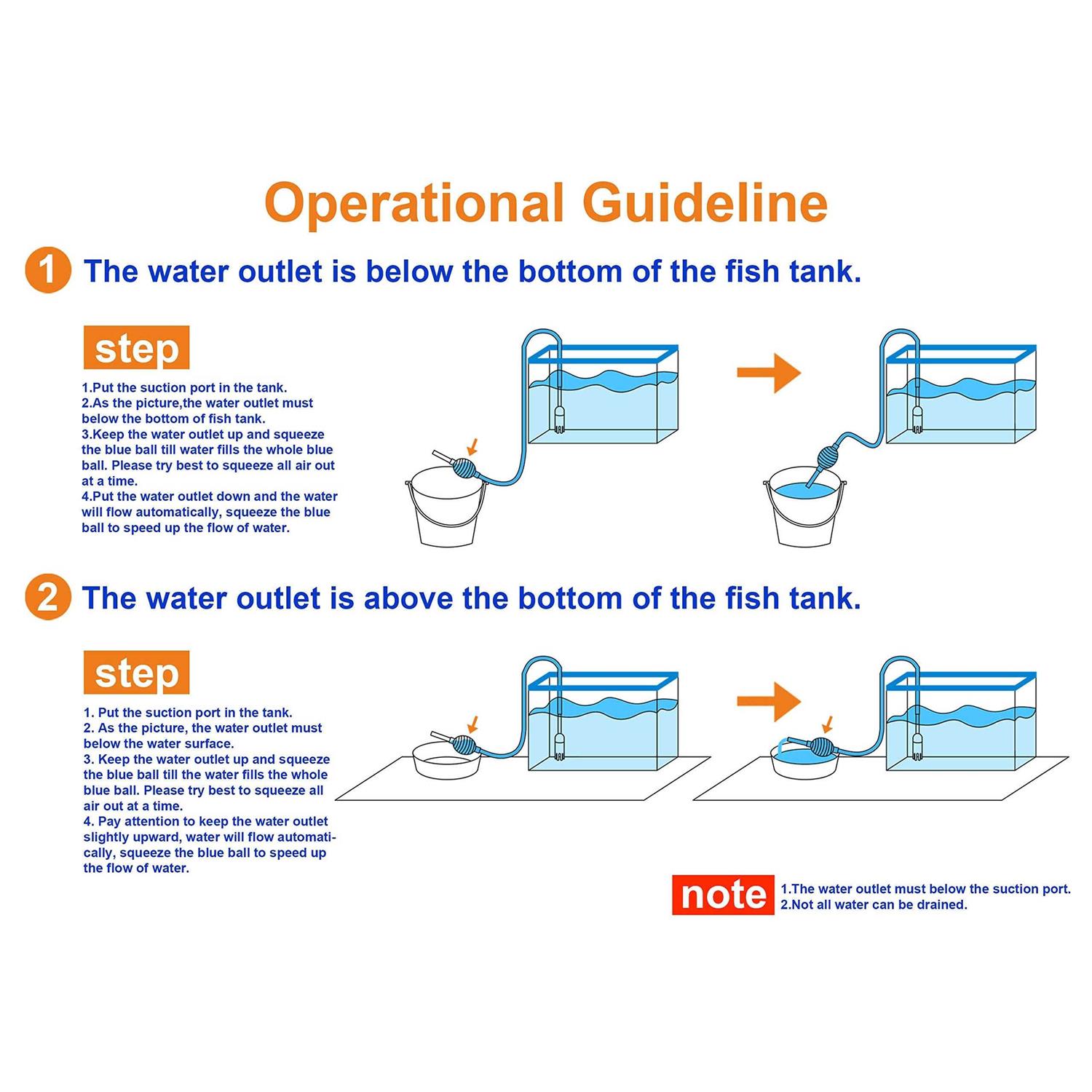 Operational Guideline

1 The water outlet is below the bottom of the fish tank.

step

1.Put the suction port in the tank.
2.As the picture,the water outlet must below the bottom of fish tank.
3.Keep the water outlet up and squeeze the blue ball till water fills the whole blue ball. Please try best to squeeze all air out at a time.
4.Put the water outlet down and the water will flow automatically, squeeze the blue ball to speed up the flow of water.

2 The water outlet is above the bottom of the fish tank.

step

1. Put the suction port in the tank.
2. As the picture, the water outlet must below the water surface.
3. Keep the water outlet up and squeeze the blue ball till the water fills the whole blue ball. Please try best to squeeze all air out at a time.
4. Pay attention to keep the water outlet slightly upward, water will flow automatically, squeeze the blue ball to speed up the flow of water.

note 1.The water outlet must below the suction port.
2.Not all water can be drained.