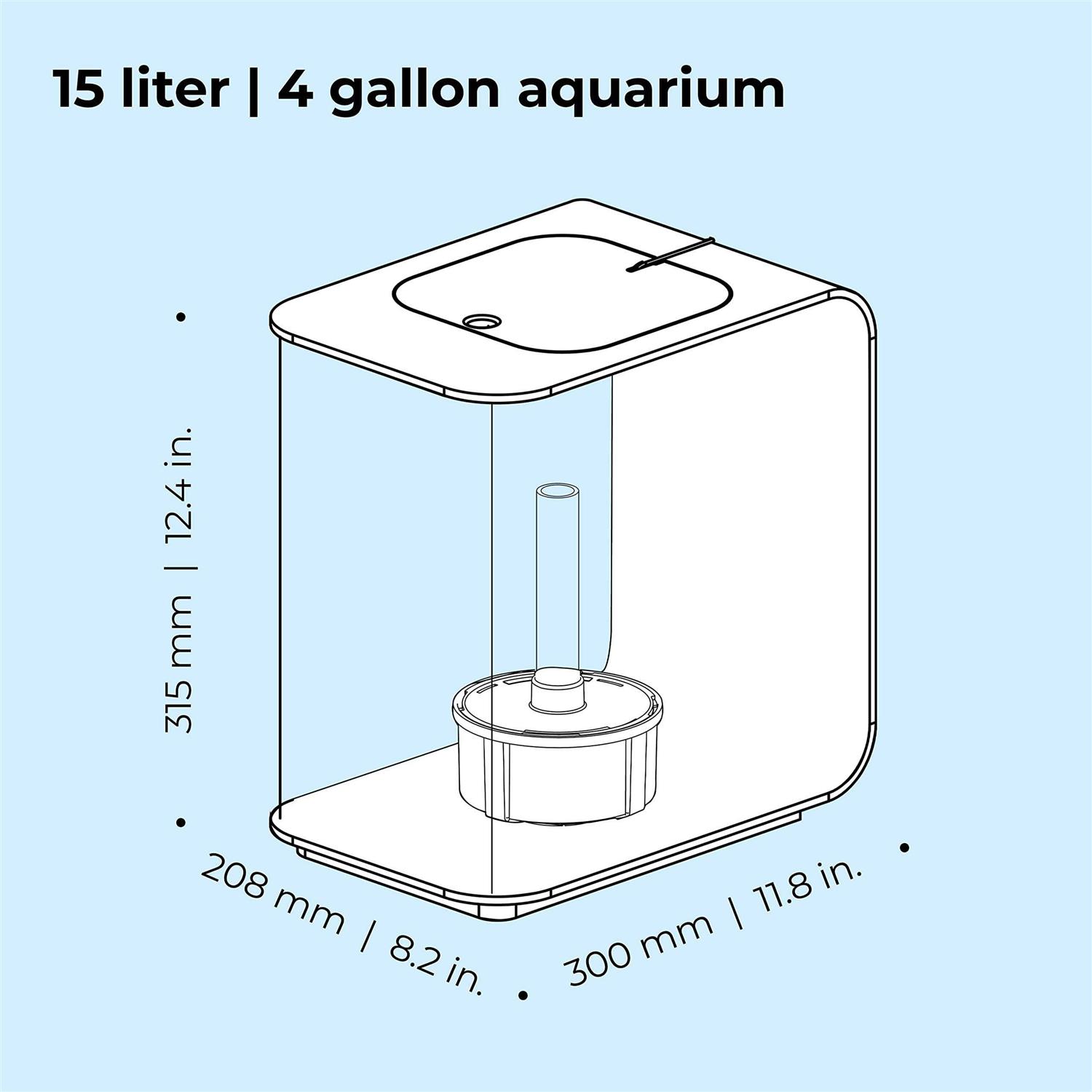 15 liter | 4 gallon aquarium

315 mm | 12.4 in.

208 mm | 8.2 in.

300 mm | 11.8 in.