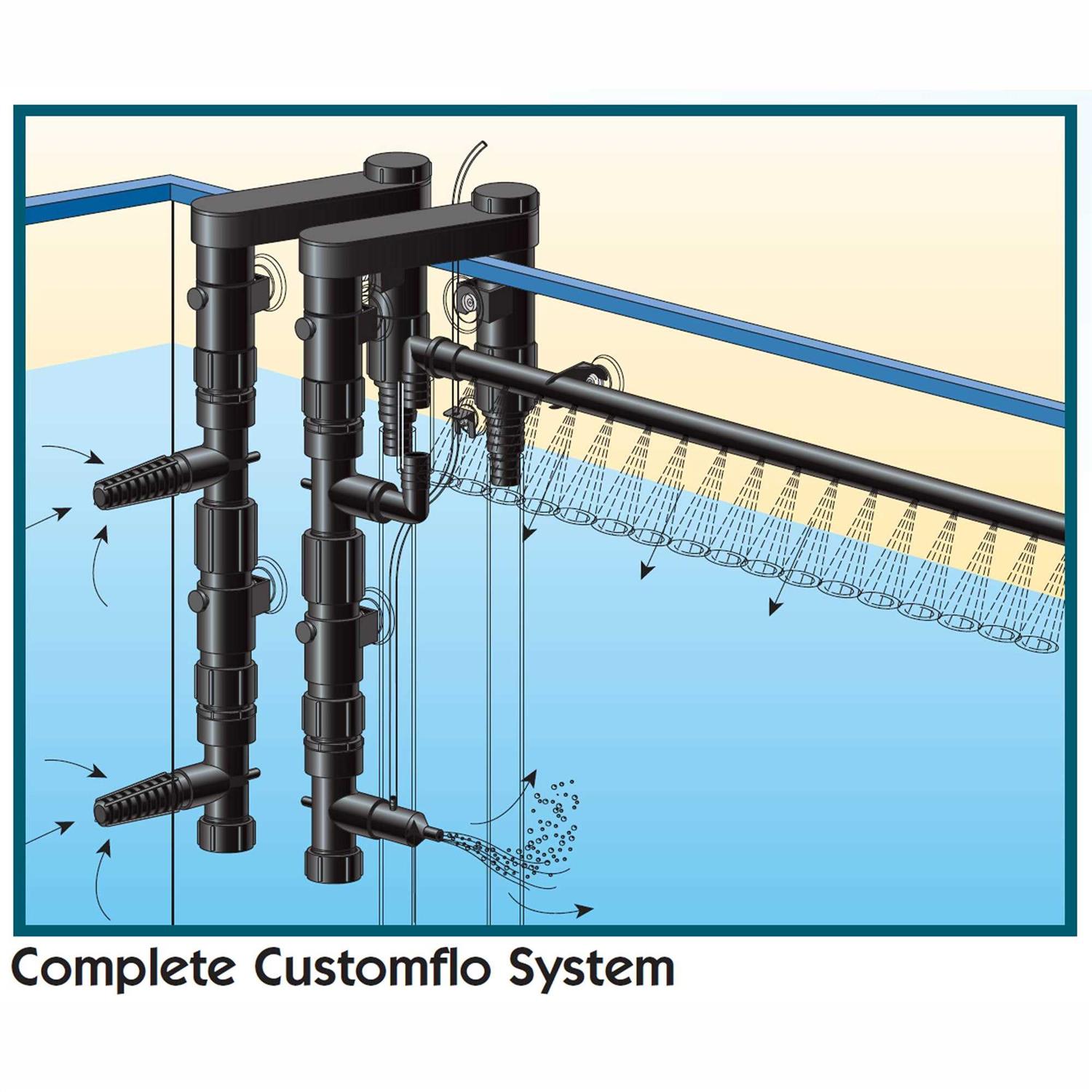 Complete Customflo System