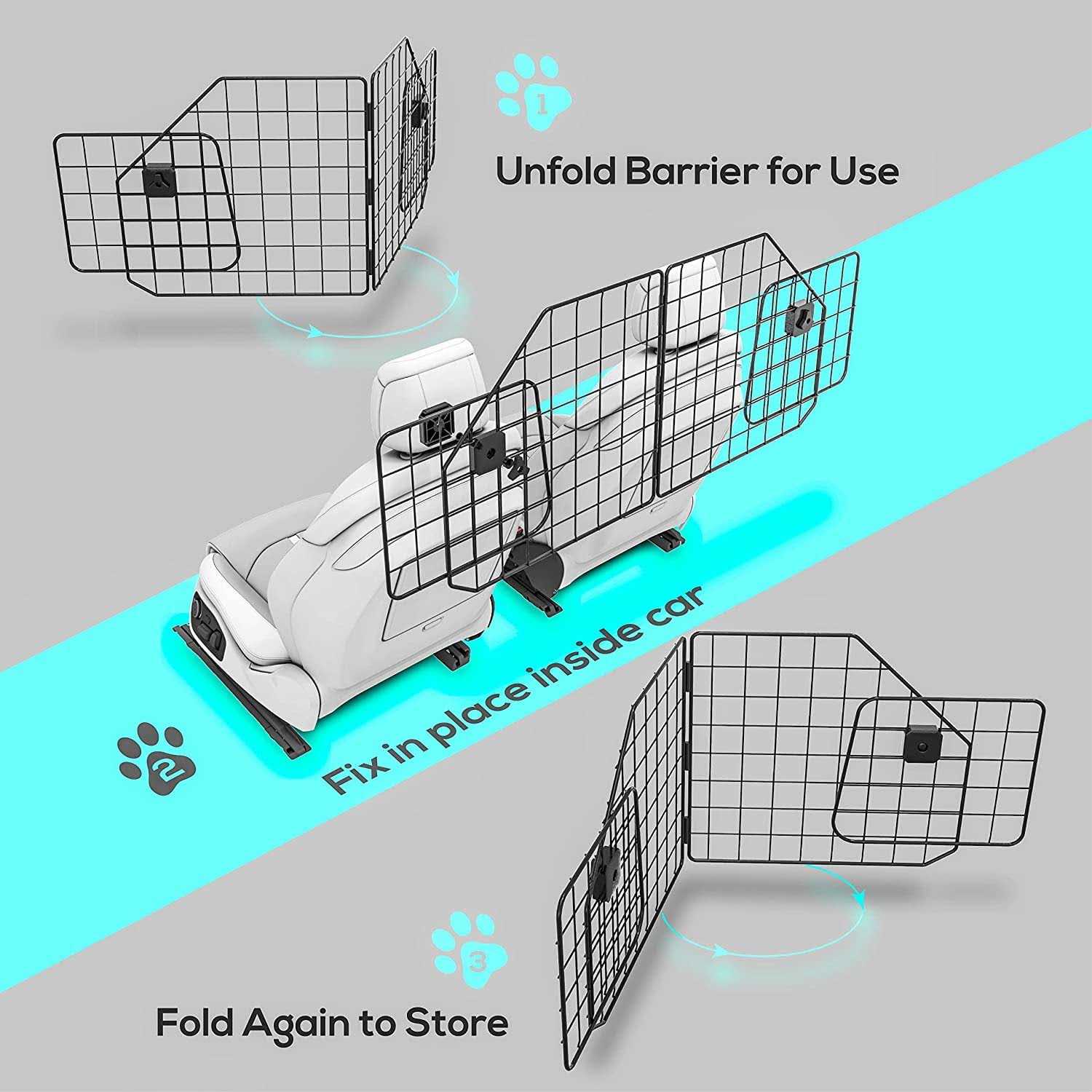 1

Unfold Barrier for Use

2

Fix in place inside car

3

Fold Again to Store