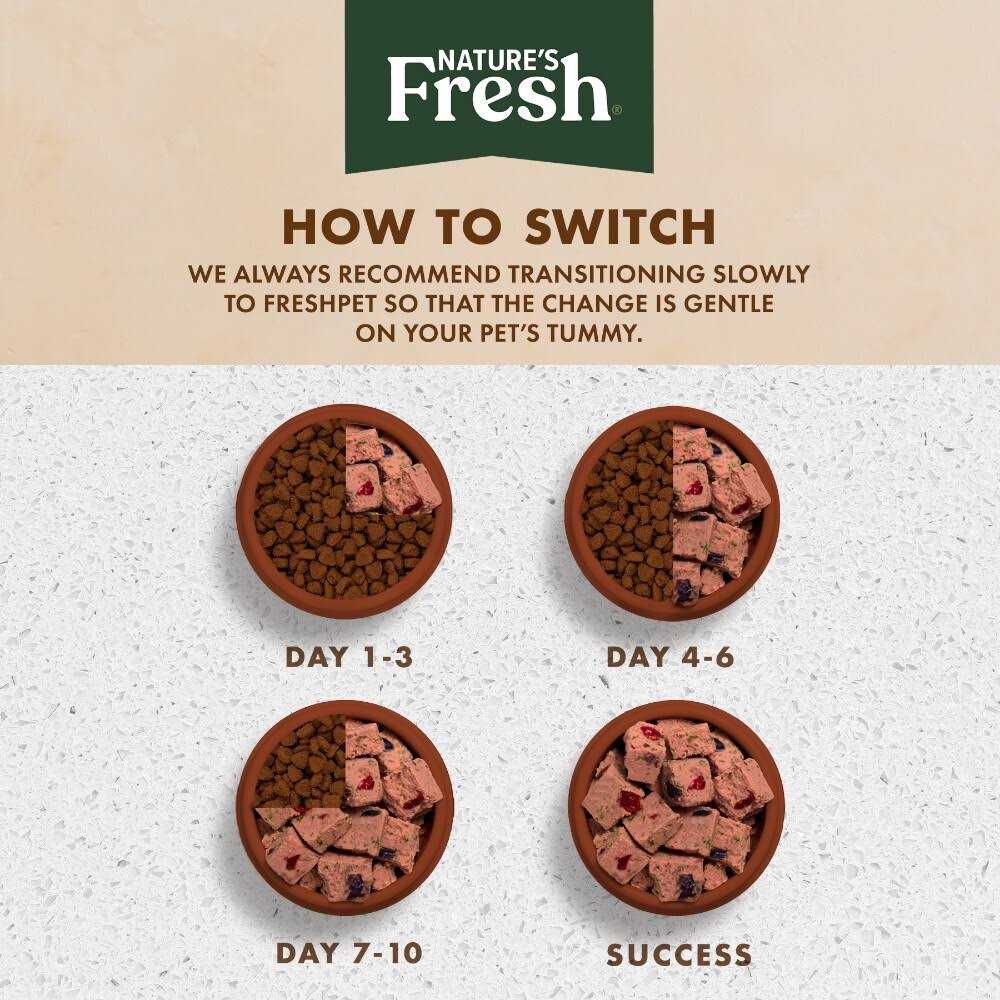 NATURE'S
Fresh®

HOW TO SWITCH
WE ALWAYS RECOMMEND TRANSITIONING SLOWLY TO FRESHPET SO THAT THE CHANGE IS GENTLE ON YOUR PET'S TUMMY.

DAY 1-3

DAY 4-6

DAY 7-10

SUCCESS