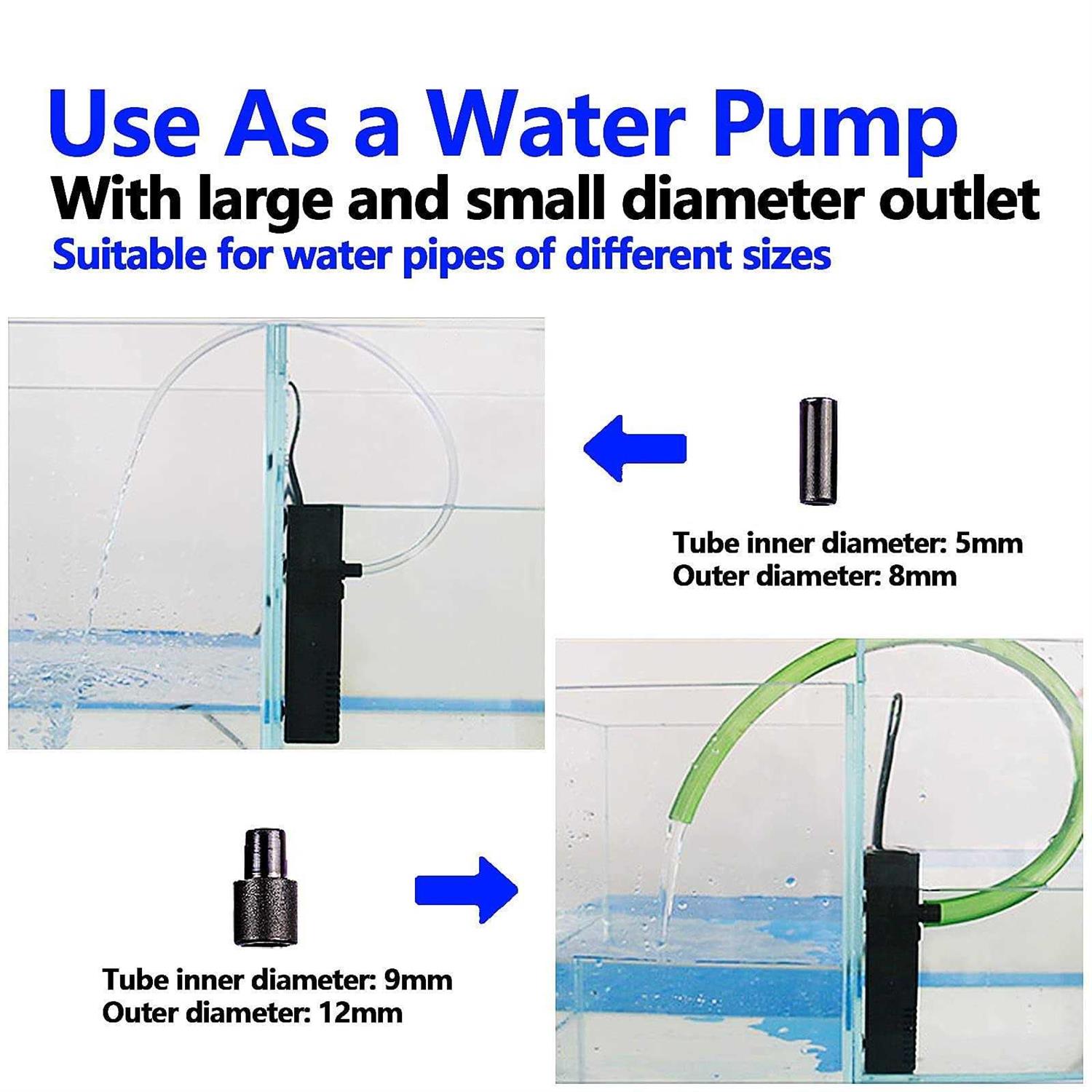 Use As a Water Pump
With large and small diameter outlet
Suitable for water pipes of different sizes

Tube inner diameter: 5mm
Outer diameter: 8mm

Tube inner diameter: 9mm
Outer diameter: 12mm