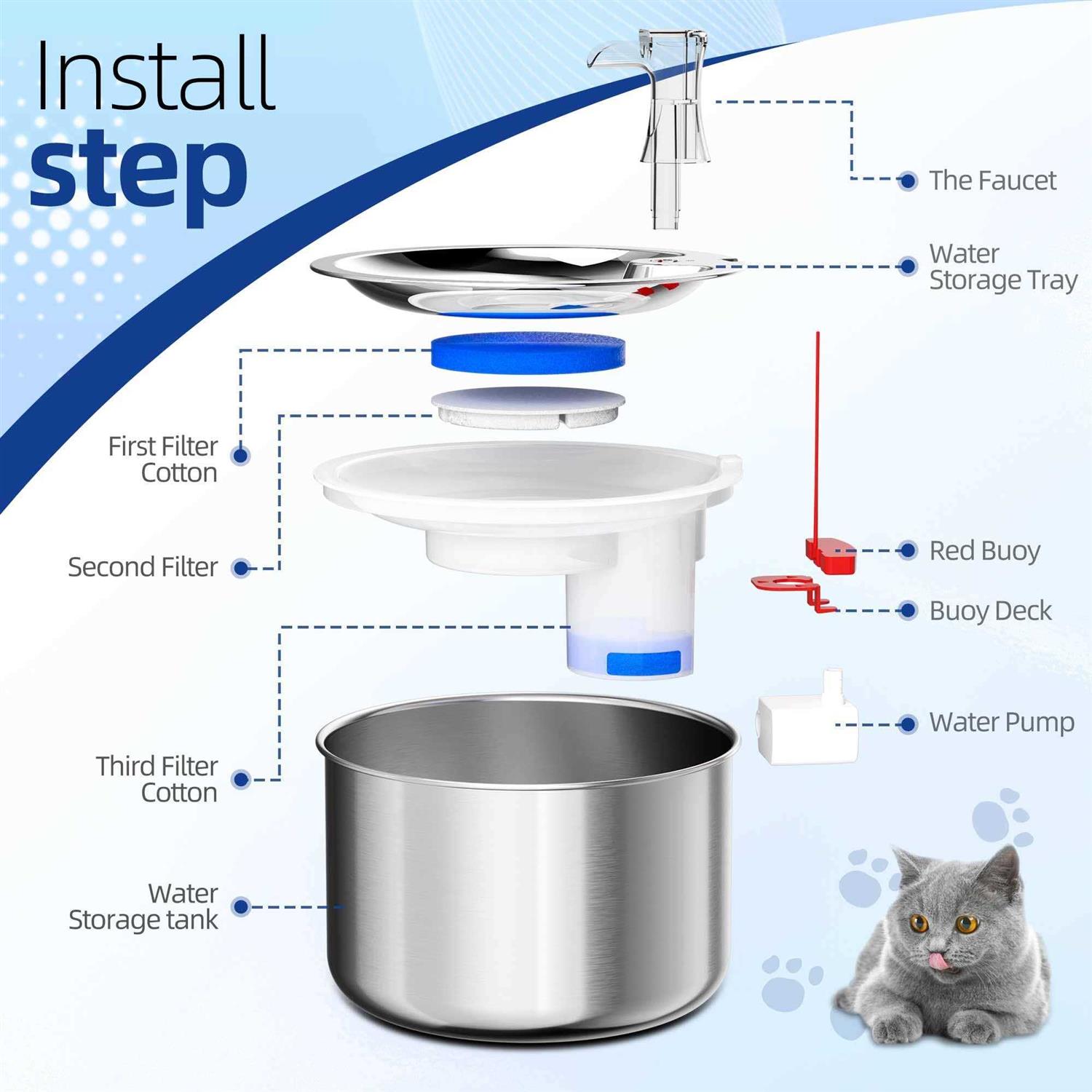 Install
step

The Faucet

Water Storage Tray

First Filter Cotton

Second Filter

Red Buoy

Buoy Deck

Water Pump

Third Filter Cotton

Water Storage tank