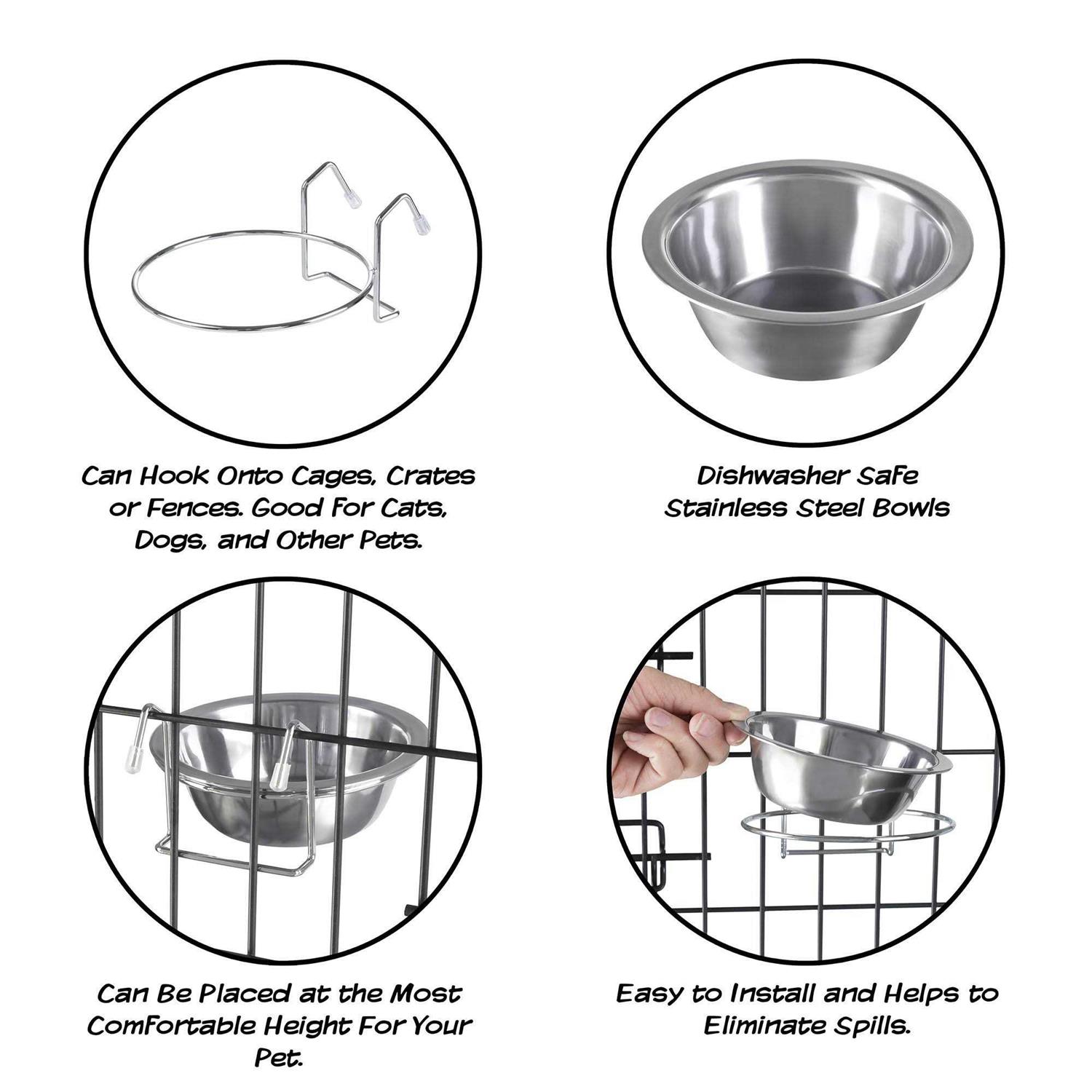 Can Hook Onto Cages, Crates or Fences. Good For Cats, Dogs, and Other Pets.

Dishwasher Safe Stainless Steel Bowls

Can Be Placed at the Most Comfortable Height For Your Pet.

Easy to Install and Helps to Eliminate Spills.