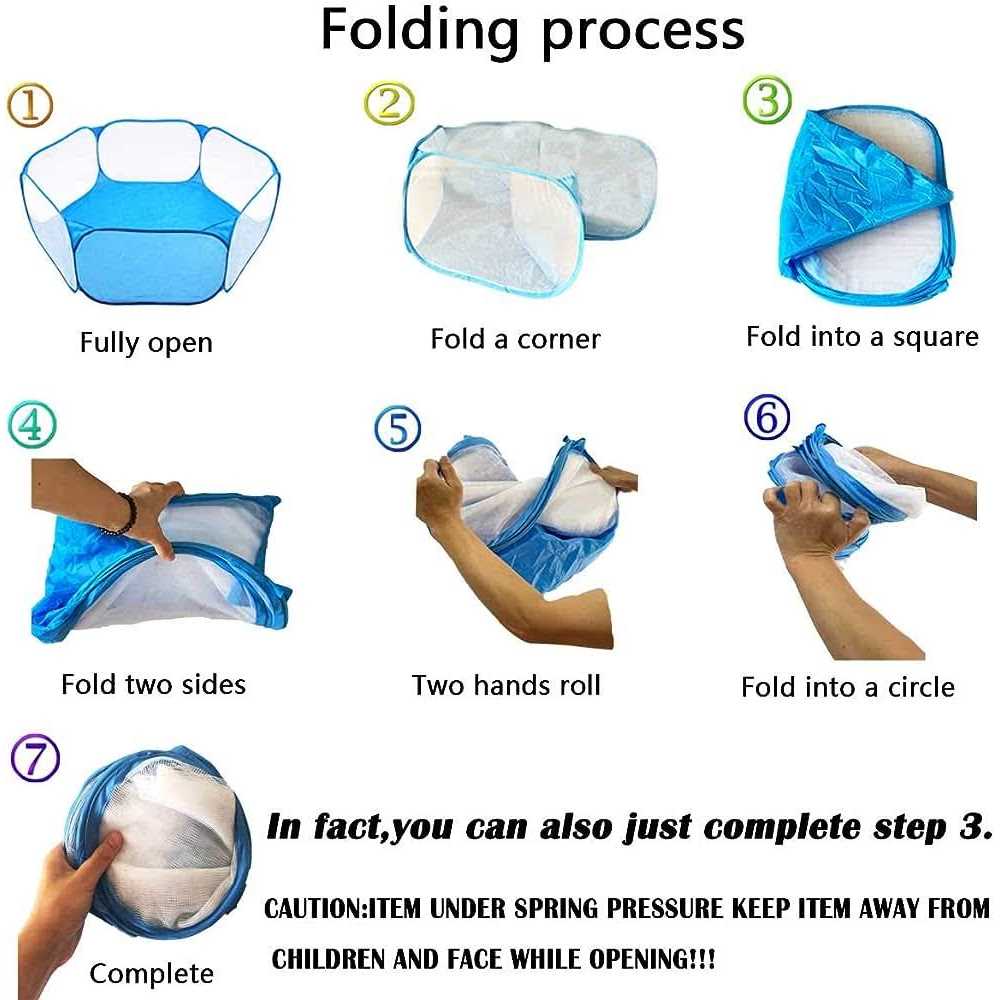 Folding process

①
Fully open

②
Fold a corner

③
Fold into a square

④
Fold two sides

⑤
Two hands roll

⑥
Fold into a circle

⑦
Complete

In fact,you can also just complete step 3.

CAUTION:ITEM UNDER SPRING PRESSURE KEEP ITEM AWAY FROM CHILDREN AND FACE WHILE OPENING!!!