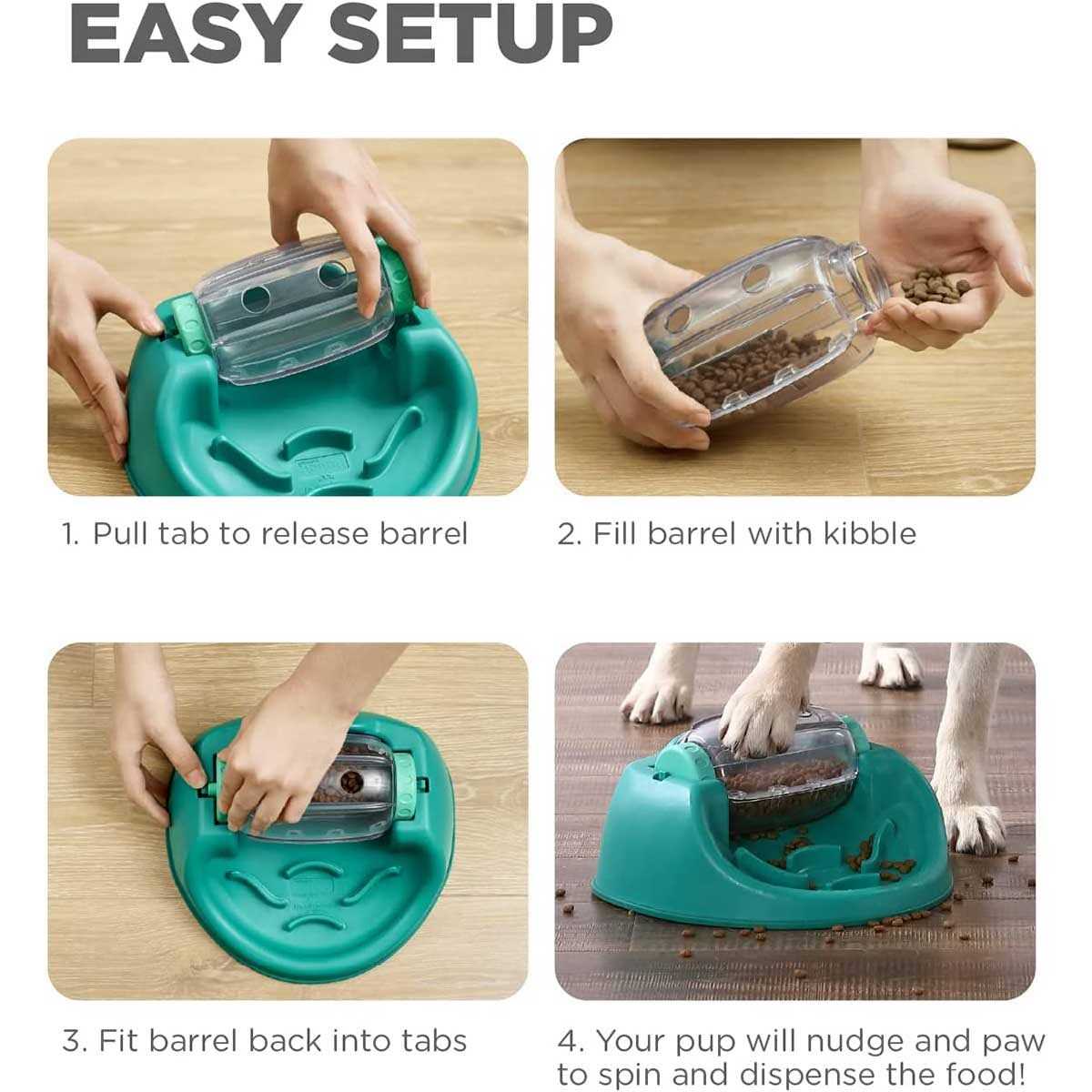 EASY SETUP

1. Pull tab to release barrel

2. Fill barrel with kibble

3. Fit barrel back into tabs

4. Your pup will nudge and paw to spin and dispense the food!