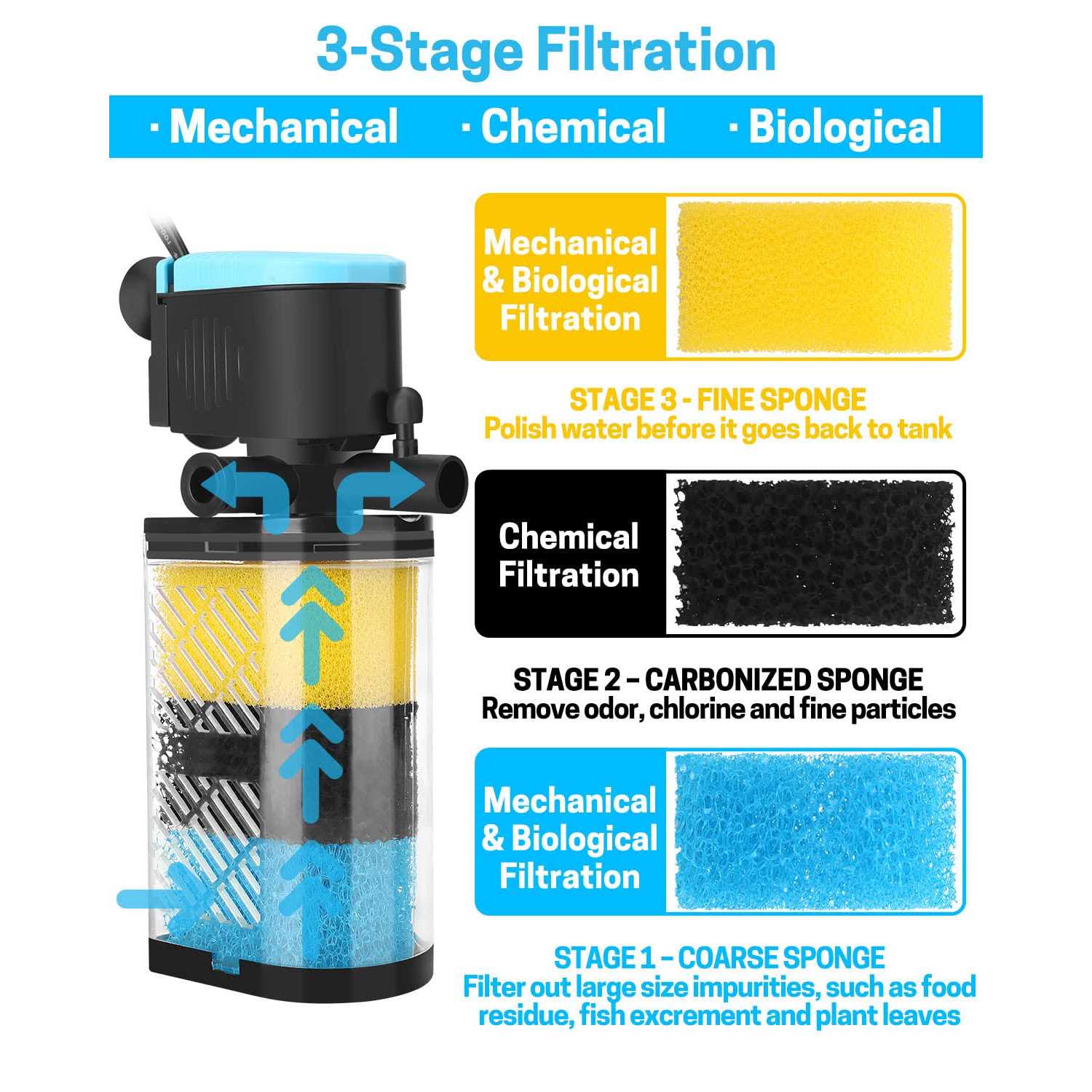 3-Stage Filtration

· Mechanical · Chemical · Biological

Mechanical & Biological Filtration

STAGE 3 - FINE SPONGE
Polish water before it goes back to tank

Chemical Filtration

STAGE 2 – CARBONIZED SPONGE
Remove odor, chlorine and fine particles

Mechanical & Biological Filtration

STAGE 1 – COARSE SPONGE
Filter out large size impurities, such as food residue, fish excrement and plant leaves