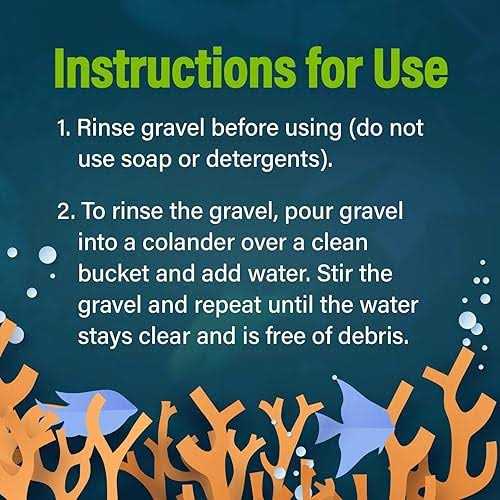 Instructions for Use

1. Rinse gravel before using (do not use soap or detergents).

2. To rinse the gravel, pour gravel into a colander over a clean bucket and add water. Stir the gravel and repeat until the water stays clear and is free of debris.