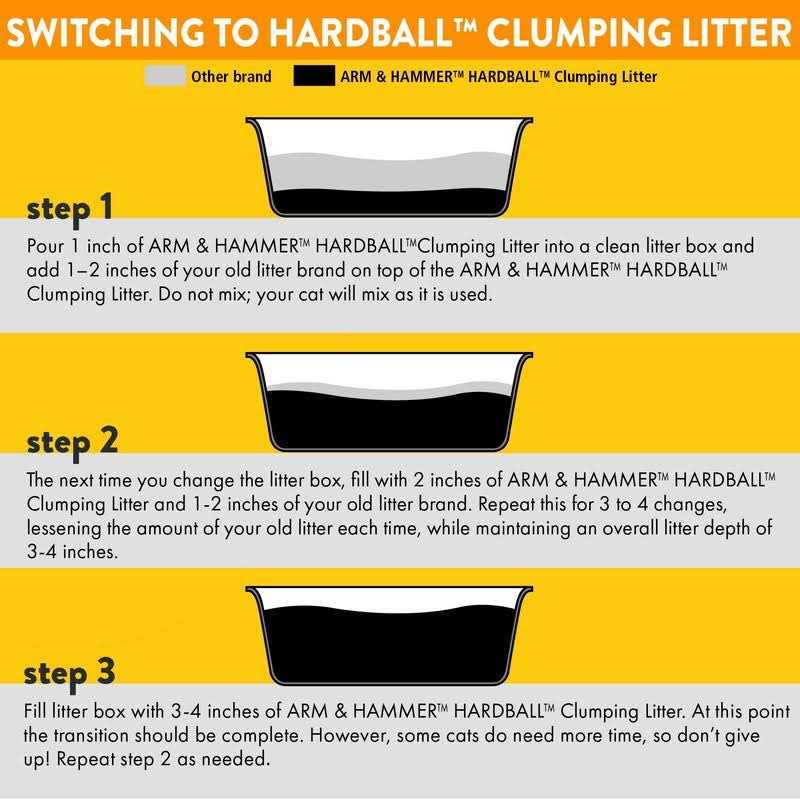 SWITCHING TO HARDBALL™ CLUMPING LITTER

Other brand
ARM & HAMMER™ HARDBALL™ Clumping Litter

step 1
Pour 1 inch of ARM & HAMMER™ HARDBALL™Clumping Litter into a clean litter box and add 1–2 inches of your old litter brand on top of the ARM & HAMMER™ HARDBALL™ Clumping Litter. Do not mix; your cat will mix as it is used.

step 2
The next time you change the litter box, fill with 2 inches of ARM & HAMMER™ HARDBALL™ Clumping Litter and 1-2 inches of your old litter brand. Repeat this for 3 to 4 changes, lessening the amount of your old litter each time, while maintaining an overall litter depth of 3-4 inches.

step 3
Fill litter box with 3-4 inches of ARM & HAMMER™ HARDBALL™ Clumping Litter. At this point the transition should be complete. However, some cats do need more time, so don't give up! Repeat step 2 as needed.