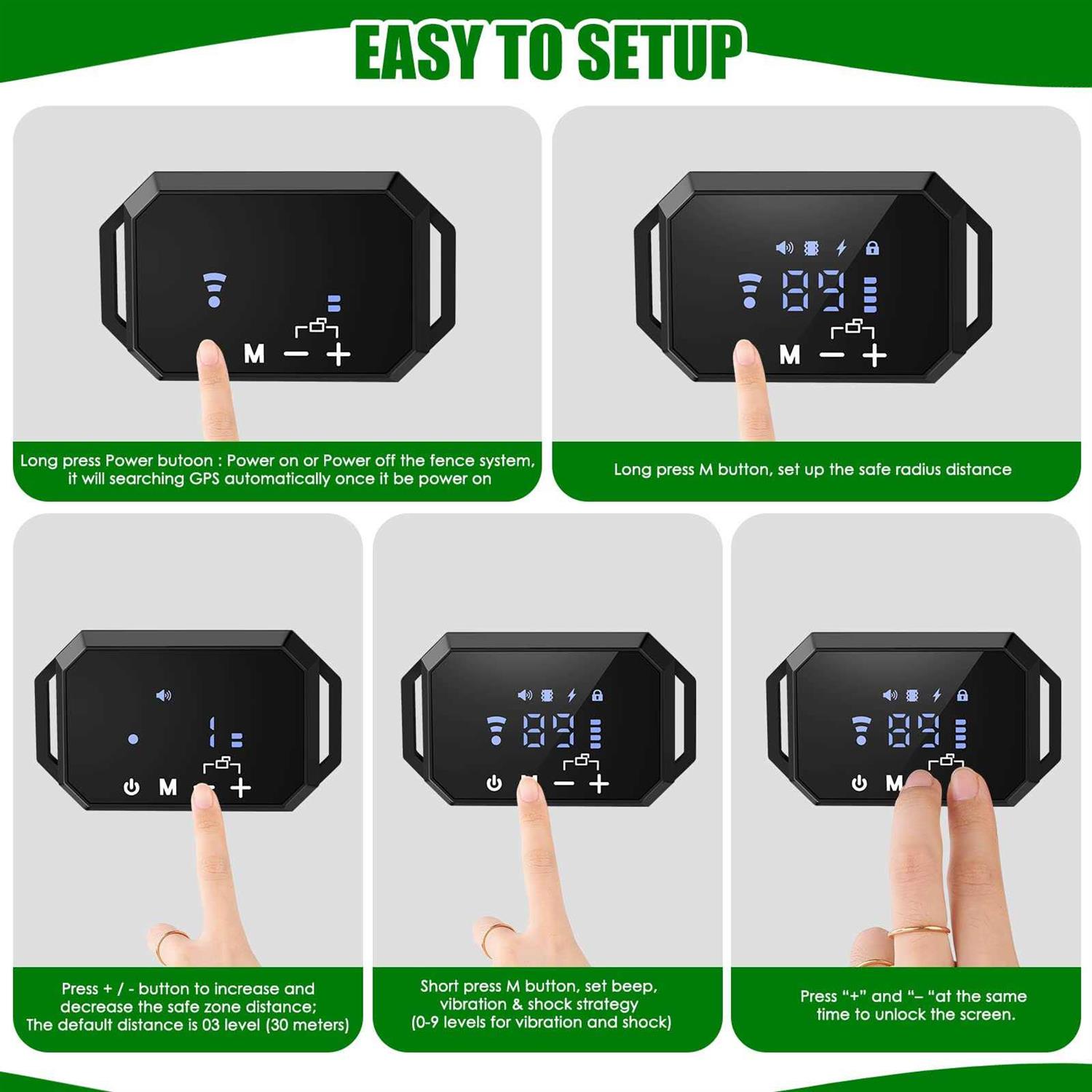 EASY TO SETUP

M − +

Long press Power butoon : Power on or Power off the fence system, it will searching GPS automatically once it be power on

89

M − +

Long press M button, set up the safe radius distance

1

M +

Press + / - button to increase and decrease the safe zone distance; The default distance is 03 level (30 meters)

89

− +

Short press M button, set beep, vibration & shock strategy (0-9 levels for vibration and shock)

89

M

Press “+” and “– “at the same time to unlock the screen.