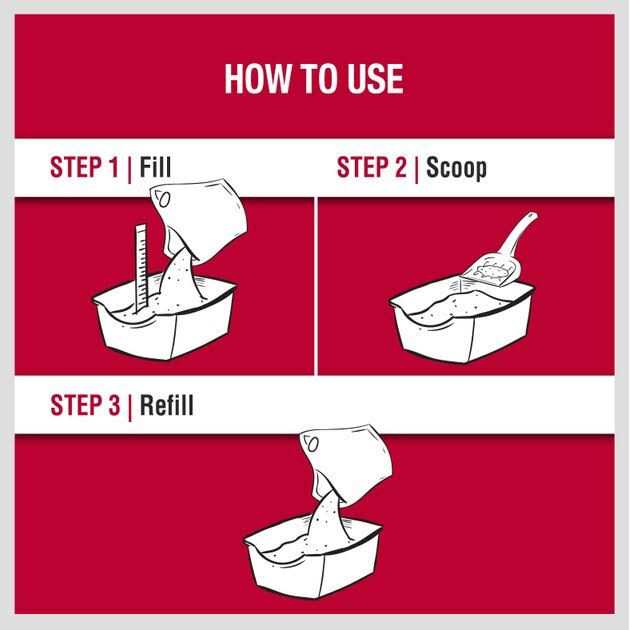 HOW TO USE

STEP 1 | Fill

STEP 2 | Scoop

STEP 3 | Refill