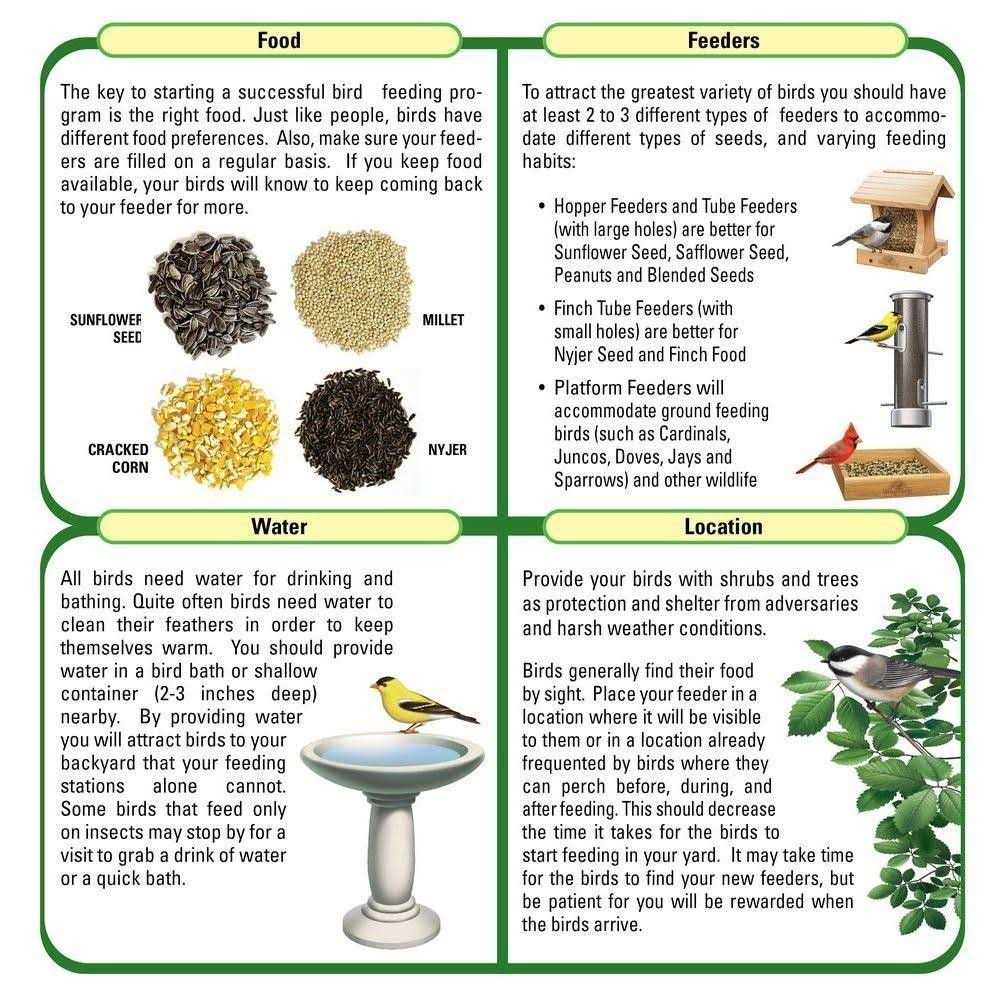 Food

The key to starting a successful bird feeding program is the right food. Just like people, birds have different food preferences. Also, make sure your feeders are filled on a regular basis. If you keep food available, your birds will know to keep coming back to your feeder for more.

SUNFLOWER SEED

MILLET

CRACKED CORN

NYJER

Feeders

To attract the greatest variety of birds you should have at least 2 to 3 different types of feeders to accommodate different types of seeds, and varying feeding habits:

• Hopper Feeders and Tube Feeders (with large holes) are better for Sunflower Seed, Safflower Seed, Peanuts and Blended Seeds

• Finch Tube Feeders (with small holes) are better for Nyjer Seed and Finch Food

• Platform Feeders will accommodate ground feeding birds (such as Cardinals, Juncos, Doves, Jays and Sparrows) and other wildlife

Water

All birds need water for drinking and bathing. Quite often birds need water to clean their feathers in order to keep themselves warm. You should provide water in a bird bath or shallow container (2-3 inches deep) nearby. By providing water you will attract birds to your backyard that your feeding stations alone cannot. Some birds that feed only on insects may stop by for a visit to grab a drink of water or a quick bath.

Location

Provide your birds with shrubs and trees as protection and shelter from adversaries and harsh weather conditions.

Birds generally find their food by sight. Place your feeder in a location where it will be visible to them or in a location already frequented by birds where they can perch before, during, and after feeding. This should decrease the time it takes for the birds to start feeding in your yard. It may take time for the birds to find your new feeders, but be patient for you will be rewarded when the birds arrive.