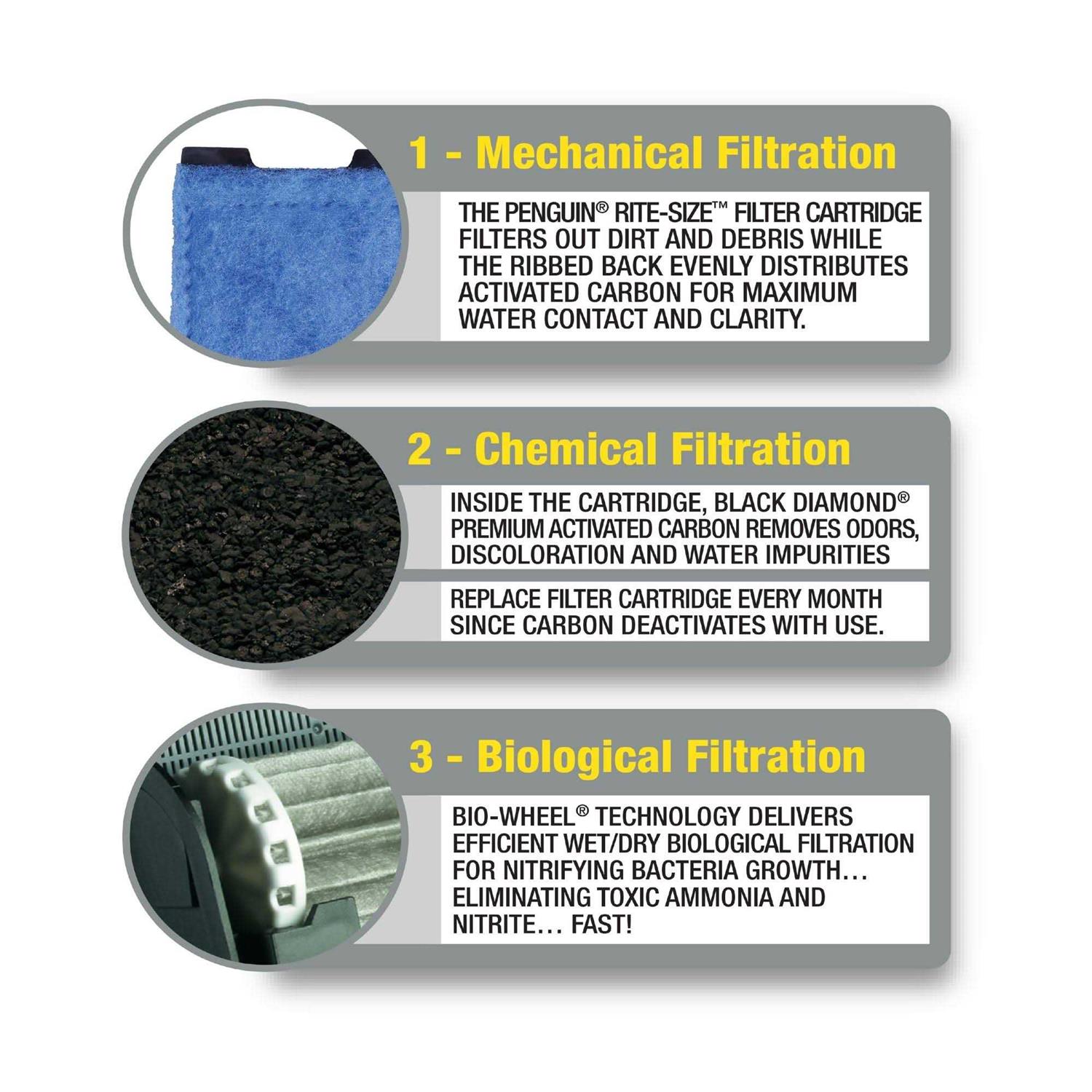 1 - Mechanical Filtration

THE PENGUIN® RITE-SIZE™ FILTER CARTRIDGE FILTERS OUT DIRT AND DEBRIS WHILE THE RIBBED BACK EVENLY DISTRIBUTES ACTIVATED CARBON FOR MAXIMUM WATER CONTACT AND CLARITY.

2 - Chemical Filtration

INSIDE THE CARTRIDGE, BLACK DIAMOND® PREMIUM ACTIVATED CARBON REMOVES ODORS, DISCOLORATION AND WATER IMPURITIES

REPLACE FILTER CARTRIDGE EVERY MONTH SINCE CARBON DEACTIVATES WITH USE.

3 - Biological Filtration

BIO-WHEEL® TECHNOLOGY DELIVERS EFFICIENT WET/DRY BIOLOGICAL FILTRATION FOR NITRIFYING BACTERIA GROWTH… ELIMINATING TOXIC AMMONIA AND NITRITE… FAST!