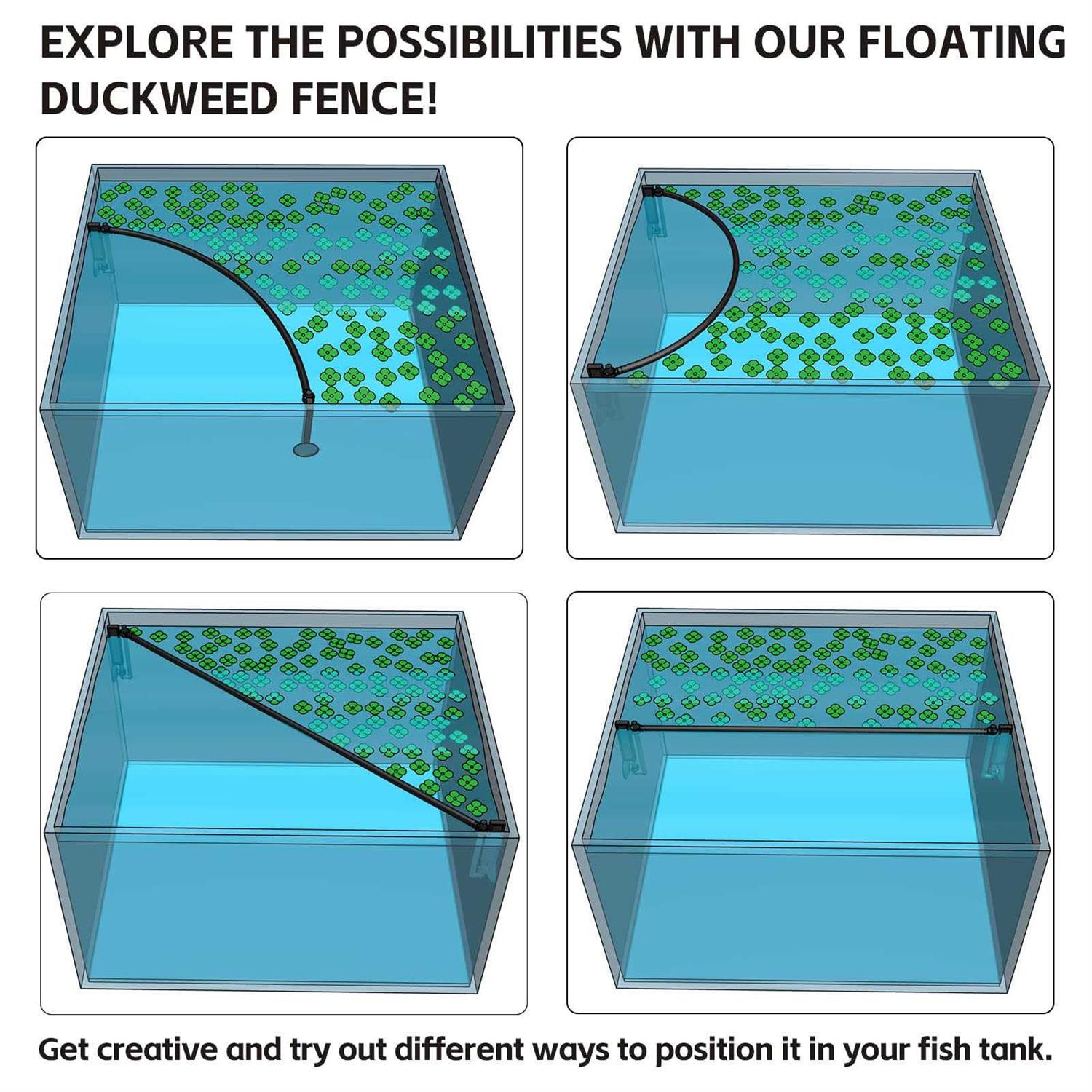 EXPLORE THE POSSIBILITIES WITH OUR FLOATING DUCKWEED FENCE!

Get creative and try out different ways to position it in your fish tank.