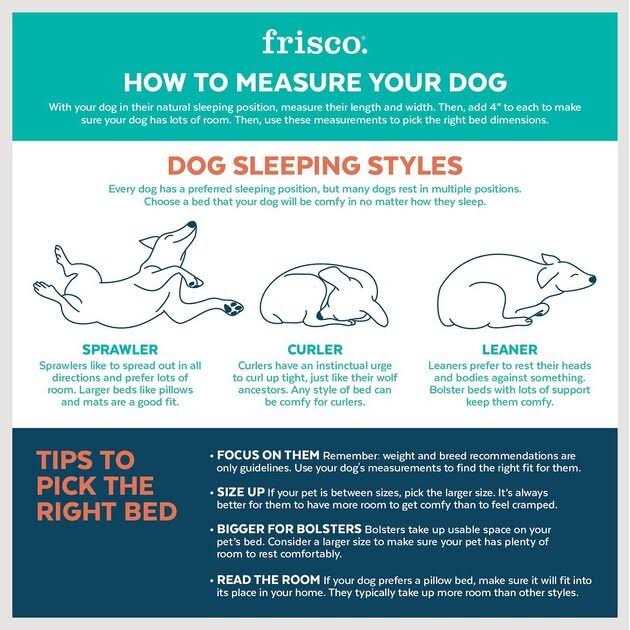 frisco.

HOW TO MEASURE YOUR DOG

With your dog in their natural sleeping position, measure their length and width. Then, add 4" to each to make sure your dog has lots of room. Then, use these measurements to pick the right bed dimensions.

DOG SLEEPING STYLES

Every dog has a preferred sleeping position, but many dogs rest in multiple positions. Choose a bed that your dog will be comfy in no matter how they sleep.

SPRAWLER
Sprawlers like to spread out in all directions and prefer lots of room. Larger beds like pillows and mats are a good fit.

CURLER
Curlers have an instinctual urge to curl up tight, just like their wolf ancestors. Any style of bed can be comfy for curlers.

LEANER
Leaners prefer to rest their heads and bodies against something. Bolster beds with lots of support keep them comfy.

TIPS TO PICK THE RIGHT BED

• FOCUS ON THEM Remember: weight and breed recommendations are only guidelines. Use your dog's measurements to find the right fit for them.

• SIZE UP If your pet is between sizes, pick the larger size. It's always better for them to have more room to get comfy than to feel cramped.

• BIGGER FOR BOLSTERS Bolsters take up usable space on your pet's bed. Consider a larger size to make sure your pet has plenty of room to rest comfortably.

• READ THE ROOM If your dog prefers a pillow bed, make sure it will fit into its place in your home. They typically take up more room than other styles.